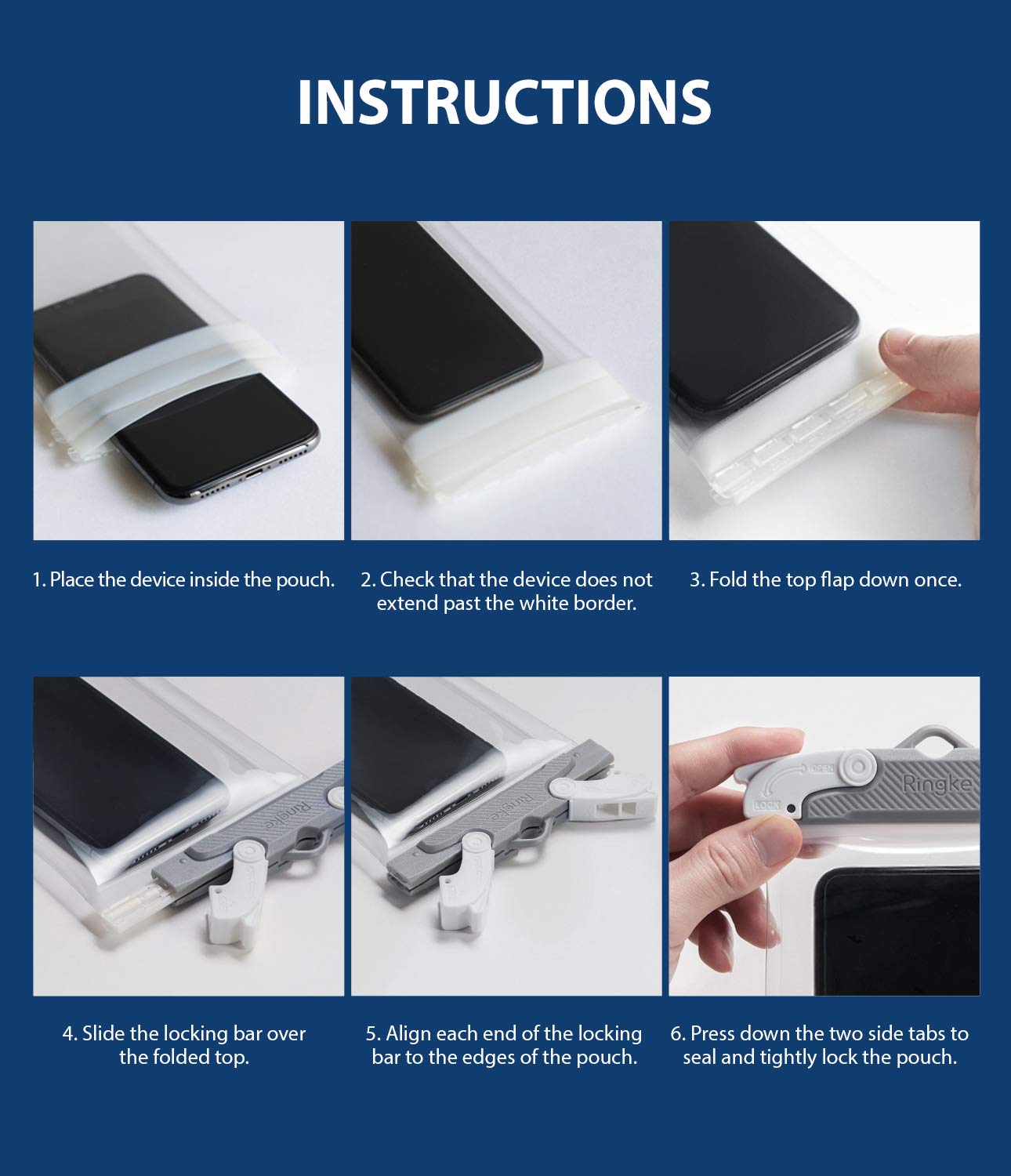 INSTRUCTIONS

1. Place the device inside the pouch.

2. Check that the device does not extend past the white border.

3. Fold the top flap down once.

Ringke

Ringke

OPEN

LOCK

Ringke

4. Slide the locking bar over the folded top.

5. Align each end of the locking bar to the edges of the pouch.

6. Press down the two side tabs to seal and tightly lock the pouch.