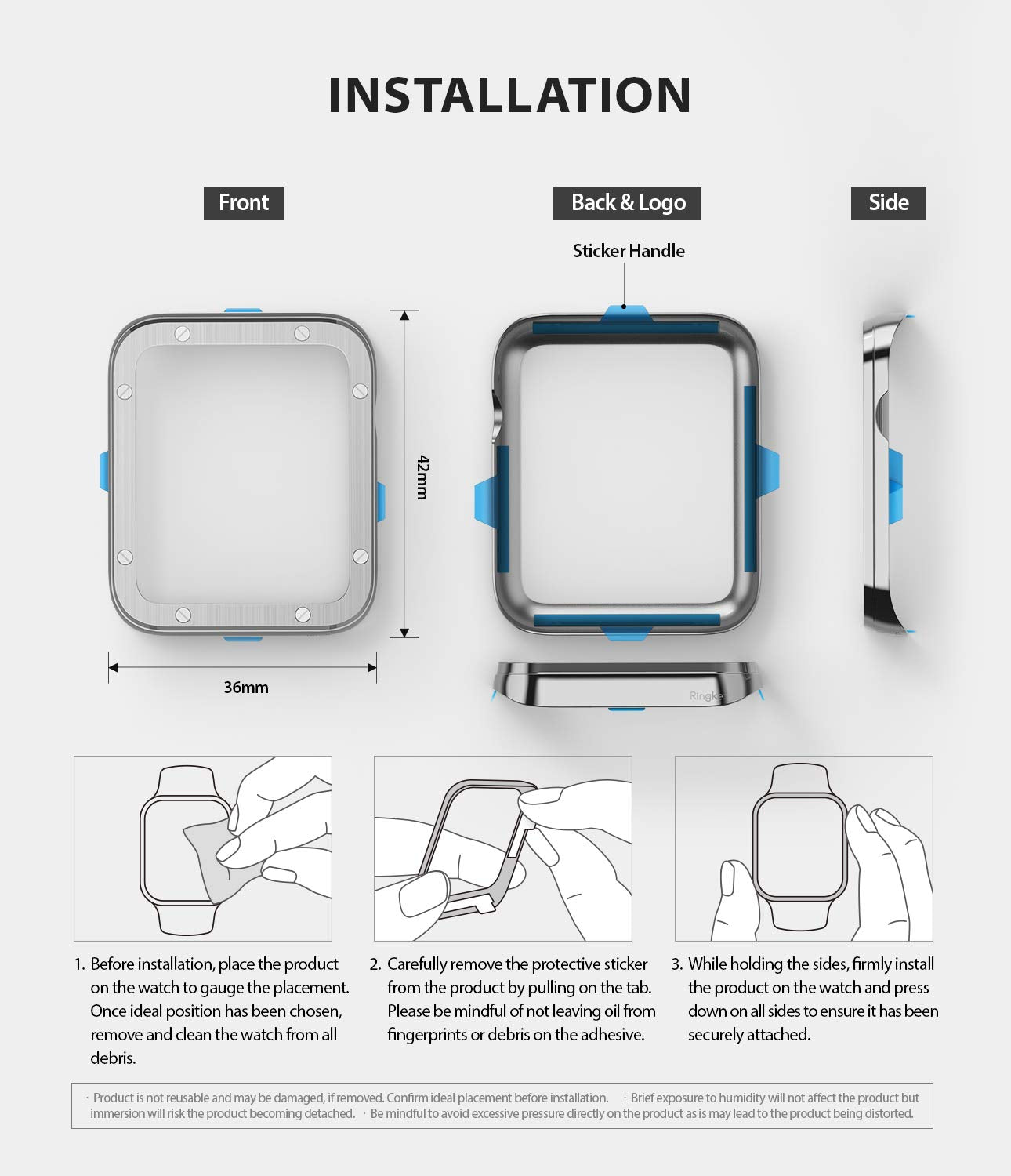 INSTALLATION

Front

Back & Logo

Side

Sticker Handle

42mm

36mm

Ringke

1. Before installation, place the product on the watch to gauge the placement. Once ideal position has been chosen, remove and clean the watch from all debris.

2. Carefully remove the protective sticker from the product by pulling on the tab. Please be mindful of not leaving oil from fingerprints or debris on the adhesive.

3. While holding the sides, firmly install the product on the watch and press down on all sides to ensure it has been securely attached.

· Product is not reusable and may be damaged, if removed. Confirm ideal placement before installation. · Brief exposure to humidity will not affect the product but immersion will risk the product becoming detached. · Be mindful to avoid excessive pressure directly on the product as is may lead to the product being distorted.