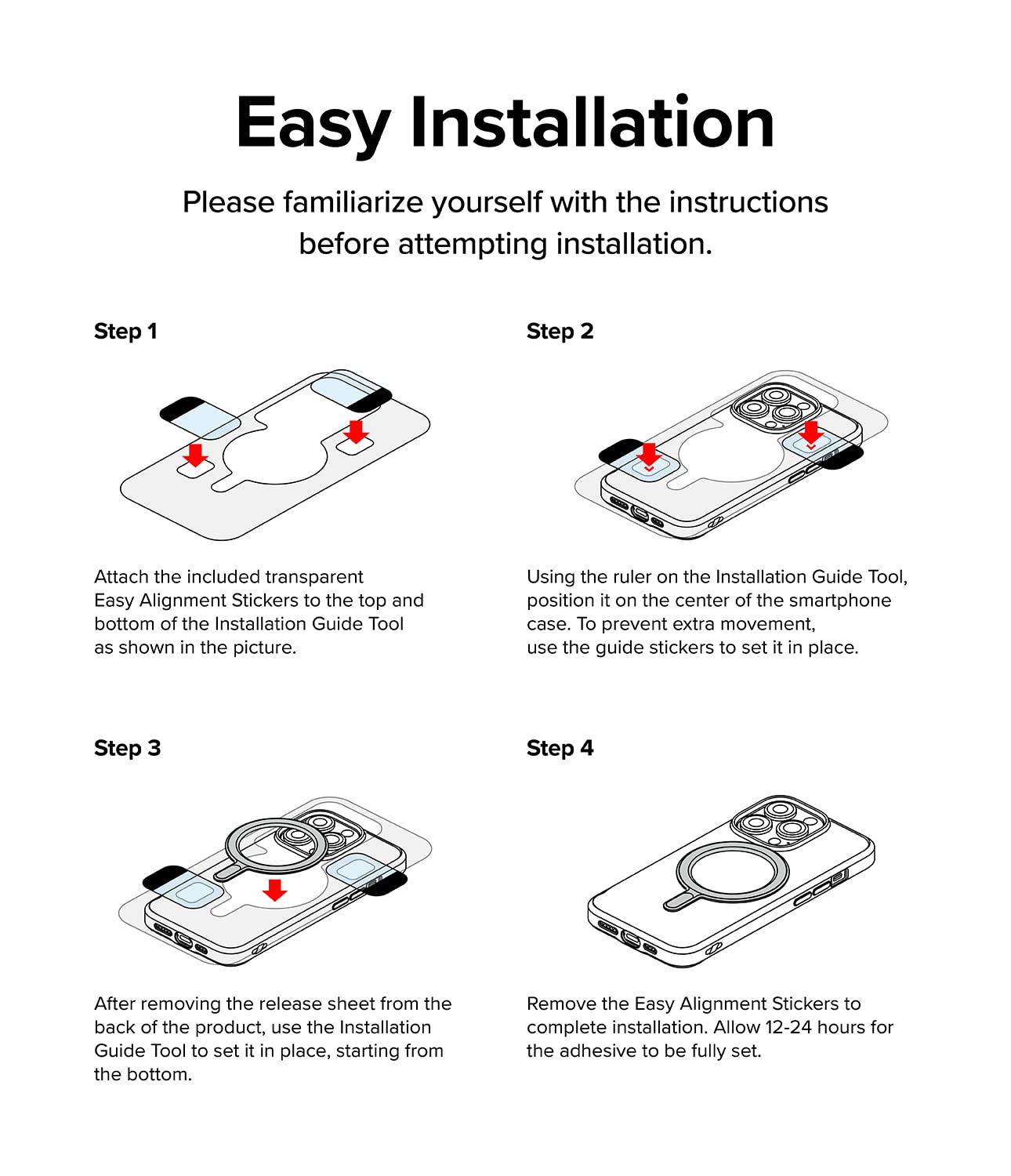 Easy Installation

Please familiarize yourself with the instructions before attempting installation.

Step 1

Attach the included transparent Easy Alignment Stickers to the top and bottom of the Installation Guide Tool as shown in the picture.

Step 2

Using the ruler on the Installation Guide Tool, position it on the center of the smartphone case. To prevent extra movement, use the guide stickers to set it in place.

Step 3

After removing the release sheet from the back of the product, use the Installation Guide Tool to set it in place, starting from the bottom.

Step 4

Remove the Easy Alignment Stickers to complete installation. Allow 12-24 hours for the adhesive to be fully set.