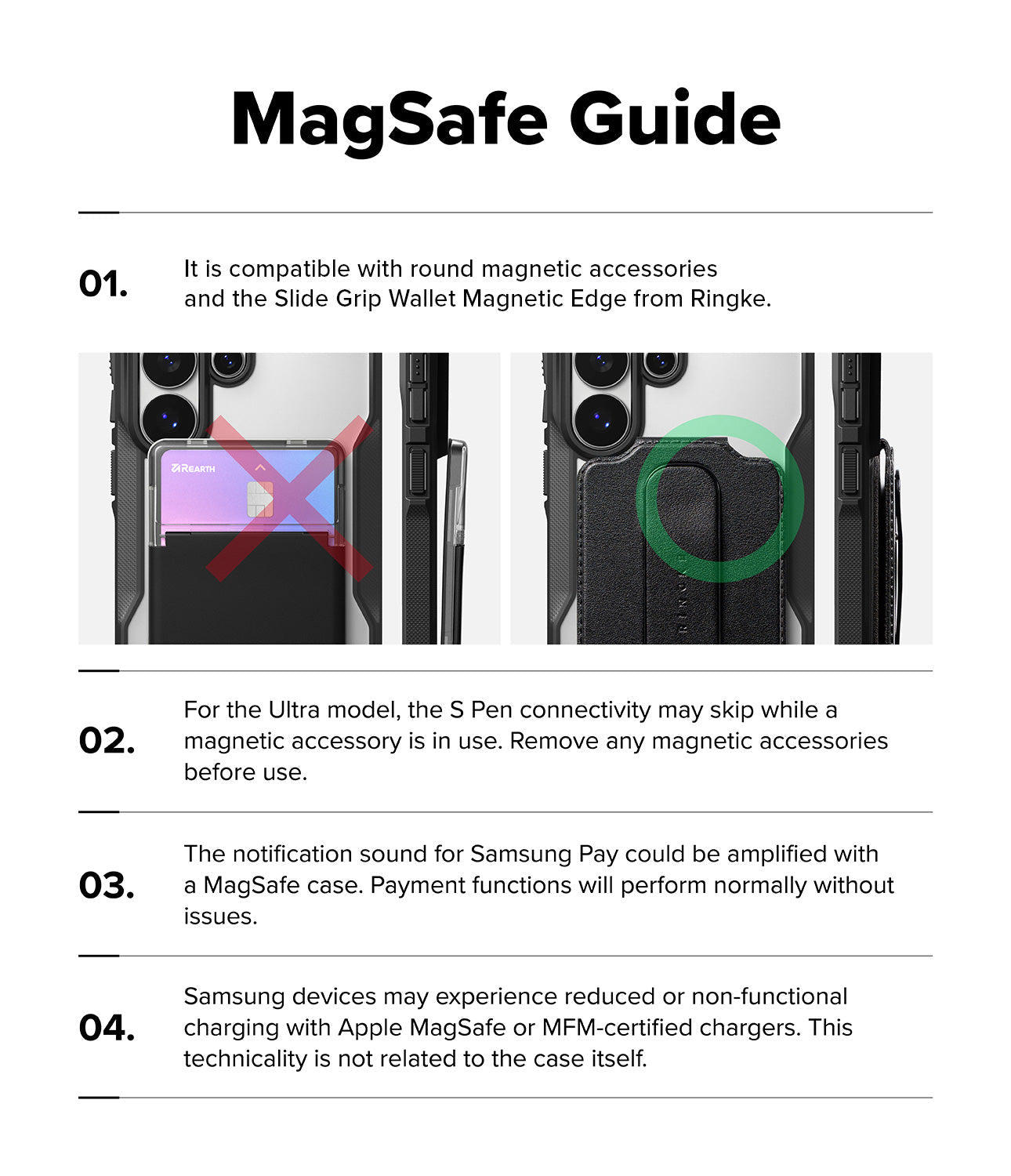 MagSafe Guide

01. It is compatible with round magnetic accessories and the Slide Grip Wallet Magnetic Edge from Ringke.

REARTH

RINGKE

02. For the Ultra model, the S Pen connectivity may skip while a magnetic accessory is in use. Remove any magnetic accessories before use.

03. The notification sound for Samsung Pay could be amplified with a MagSafe case. Payment functions will perform normally without issues.

04. Samsung devices may experience reduced or non-functional charging with Apple MagSafe or MFM-certified chargers. This technicality is not related to the case itself.