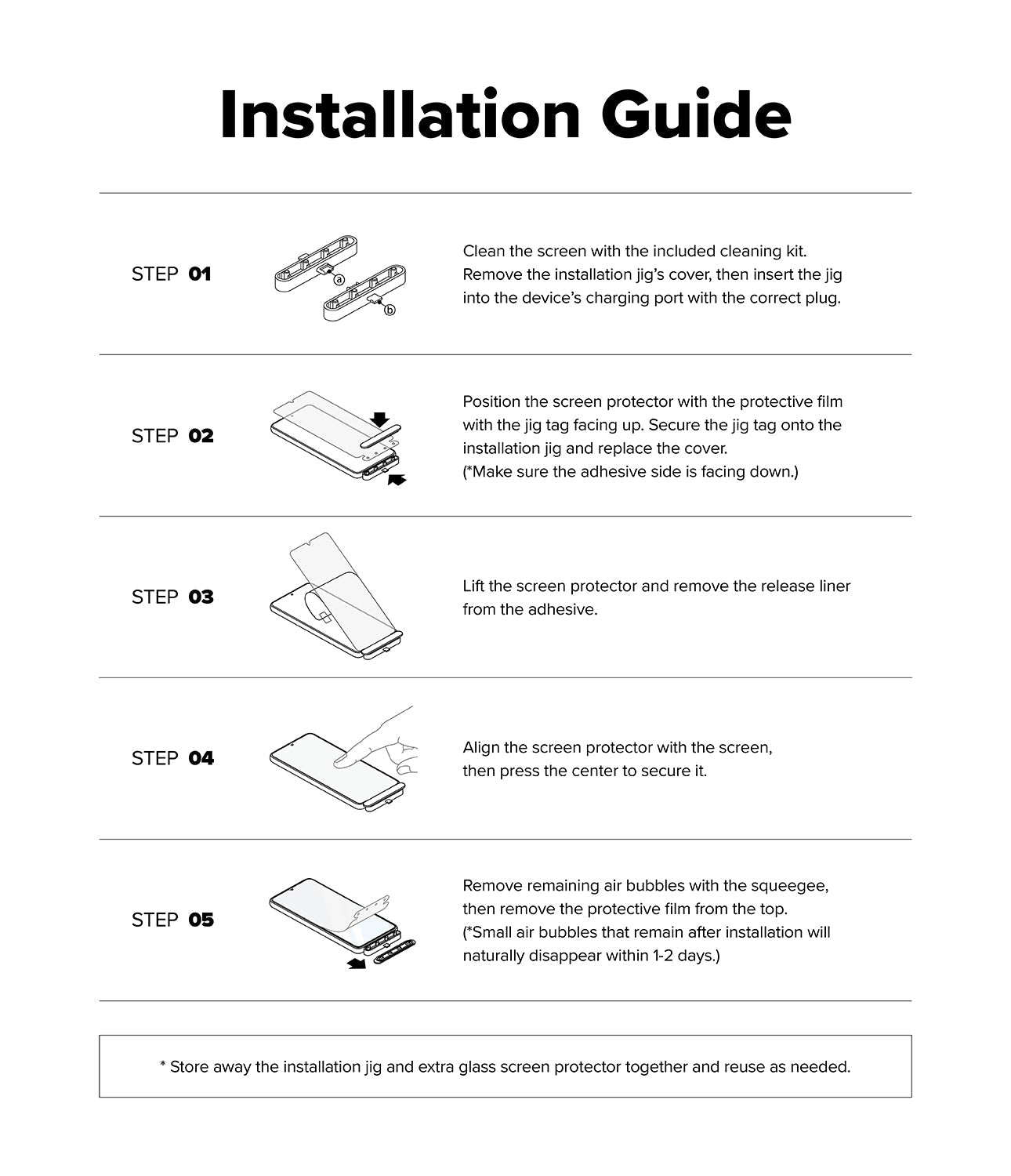 Installation Guide

STEP 01

ⓐ

ⓑ

Clean the screen with the included cleaning kit. Remove the installation jig's cover, then insert the jig into the device's charging port with the correct plug.

STEP 02

Position the screen protector with the protective film with the jig tag facing up. Secure the jig tag onto the installation jig and replace the cover.
(*Make sure the adhesive side is facing down.)

STEP 03

Lift the screen protector and remove the release liner from the adhesive.

STEP 04

Align the screen protector with the screen, then press the center to secure it.

STEP 05

Remove remaining air bubbles with the squeegee, then remove the protective film from the top.
(*Small air bubbles that remain after installation will naturally disappear within 1-2 days.)

* Store away the installation jig and extra glass screen protector together and reuse as needed.