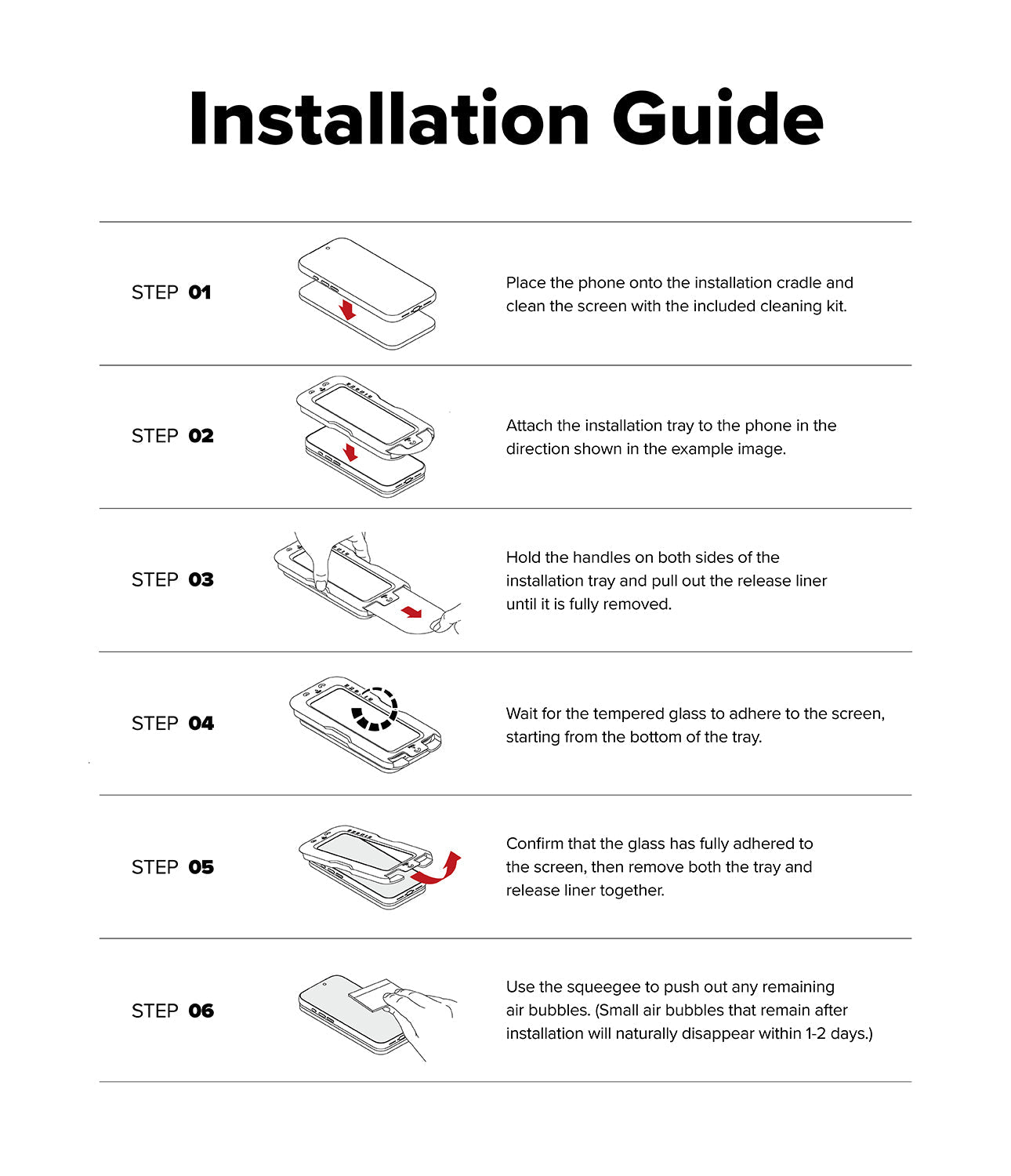 Installation Guide

STEP 01

Place the phone onto the installation cradle and clean the screen with the included cleaning kit.

STEP 02

Attach the installation tray to the phone in the direction shown in the example image.

STEP 03

Hold the handles on both sides of the installation tray and pull out the release liner until it is fully removed.

STEP 04

Wait for the tempered glass to adhere to the screen, starting from the bottom of the tray.

STEP 05

Confirm that the glass has fully adhered to the screen, then remove both the tray and release liner together.

STEP 06

Use the squeegee to push out any remaining air bubbles. (Small air bubbles that remain after installation will naturally disappear within 1-2 days.)