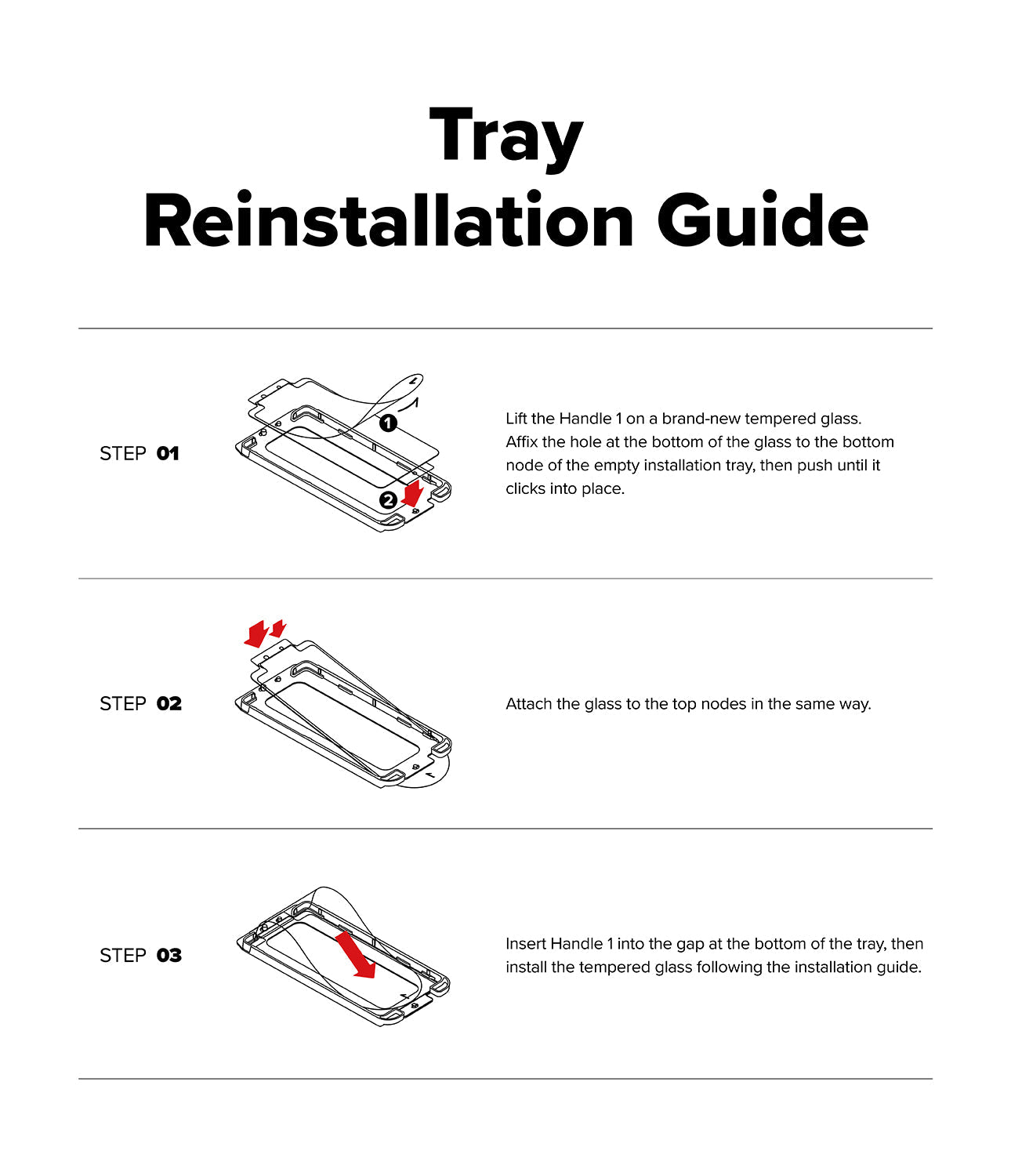 Tray
Reinstallation Guide

STEP 01

1

2

Lift the Handle 1 on a brand-new tempered glass. Affix the hole at the bottom of the glass to the bottom node of the empty installation tray, then push until it clicks into place.

STEP 02

Attach the glass to the top nodes in the same way.

STEP 03

Insert Handle 1 into the gap at the bottom of the tray, then install the tempered glass following the installation guide.