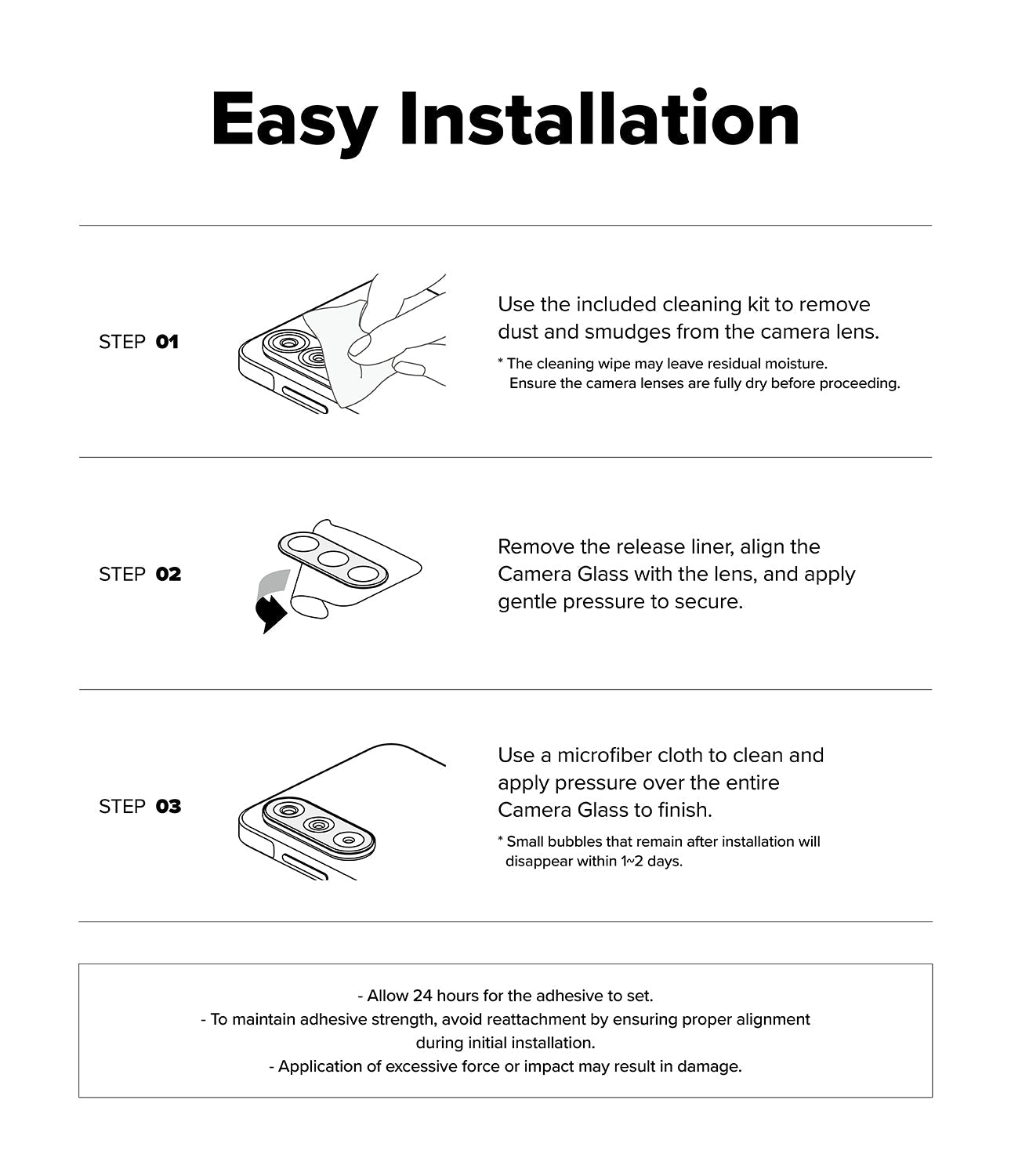 Easy Installation

STEP 01

Use the included cleaning kit to remove dust and smudges from the camera lens.

* The cleaning wipe may leave residual moisture. Ensure the camera lenses are fully dry before proceeding.

STEP 02

Remove the release liner, align the Camera Glass with the lens, and apply gentle pressure to secure.

STEP 03

Use a microfiber cloth to clean and apply pressure over the entire Camera Glass to finish.

* Small bubbles that remain after installation will disappear within 1~2 days.

- Allow 24 hours for the adhesive to set.
- To maintain adhesive strength, avoid reattachment by ensuring proper alignment during initial installation.
- Application of excessive force or impact may result in damage.