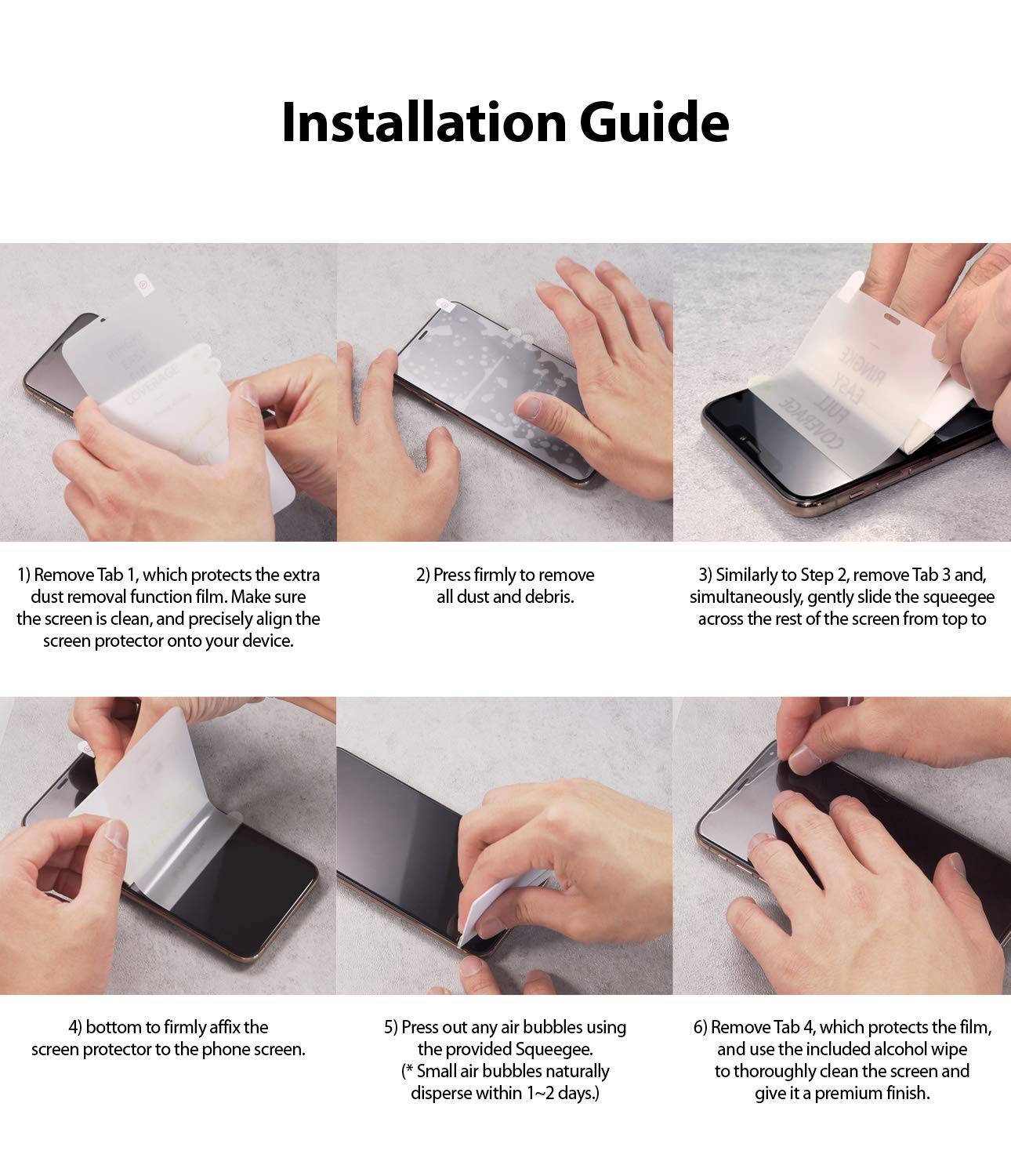 Installation Guide

RINGKE EASY FULL COVERAGE

1) Remove Tab 1, which protects the extra dust removal function film. Make sure the screen is clean, and precisely align the screen protector onto your device.

2) Press firmly to remove all dust and debris.

3) Similarly to Step 2, remove Tab 3 and, simultaneously, gently slide the squeegee across the rest of the screen from top to

4) bottom to firmly affix the screen protector to the phone screen.

5) Press out any air bubbles using the provided Squeegee. (* Small air bubbles naturally disperse within 1~2 days.)

6) Remove Tab 4, which protects the film, and use the included alcohol wipe to thoroughly clean the screen and give it a premium finish.