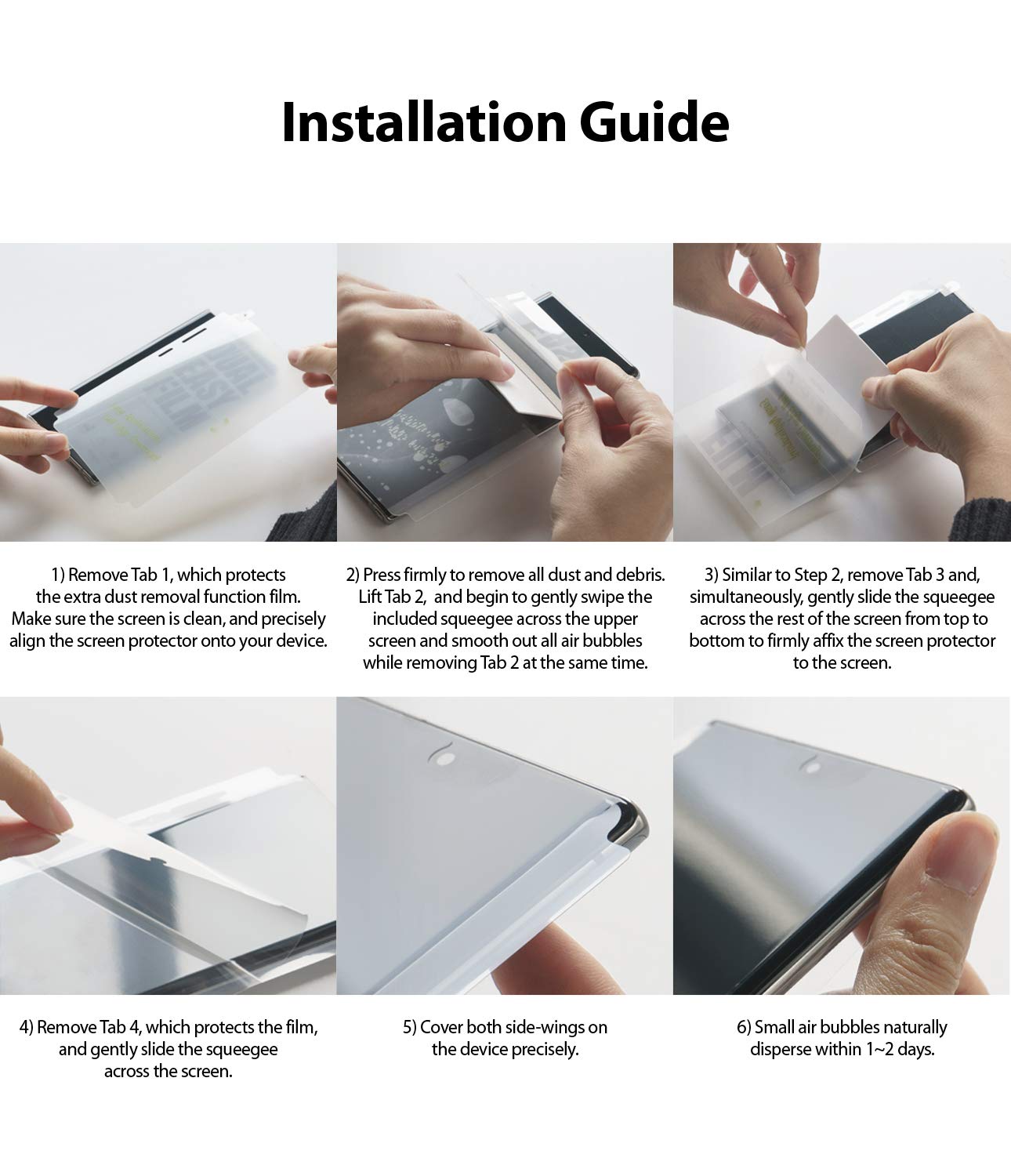 Installation Guide

1) Remove Tab 1, which protects the extra dust removal function film. Make sure the screen is clean, and precisely align the screen protector onto your device.

2) Press firmly to remove all dust and debris. Lift Tab 2, and begin to gently swipe the included squeegee across the upper screen and smooth out all air bubbles while removing Tab 2 at the same time.

3) Similar to Step 2, remove Tab 3 and, simultaneously, gently slide the squeegee across the rest of the screen from top to bottom to firmly affix the screen protector to the screen.

4) Remove Tab 4, which protects the film, and gently slide the squeegee across the screen.

5) Cover both side-wings on the device precisely.

6) Small air bubbles naturally disperse within 1~2 days.