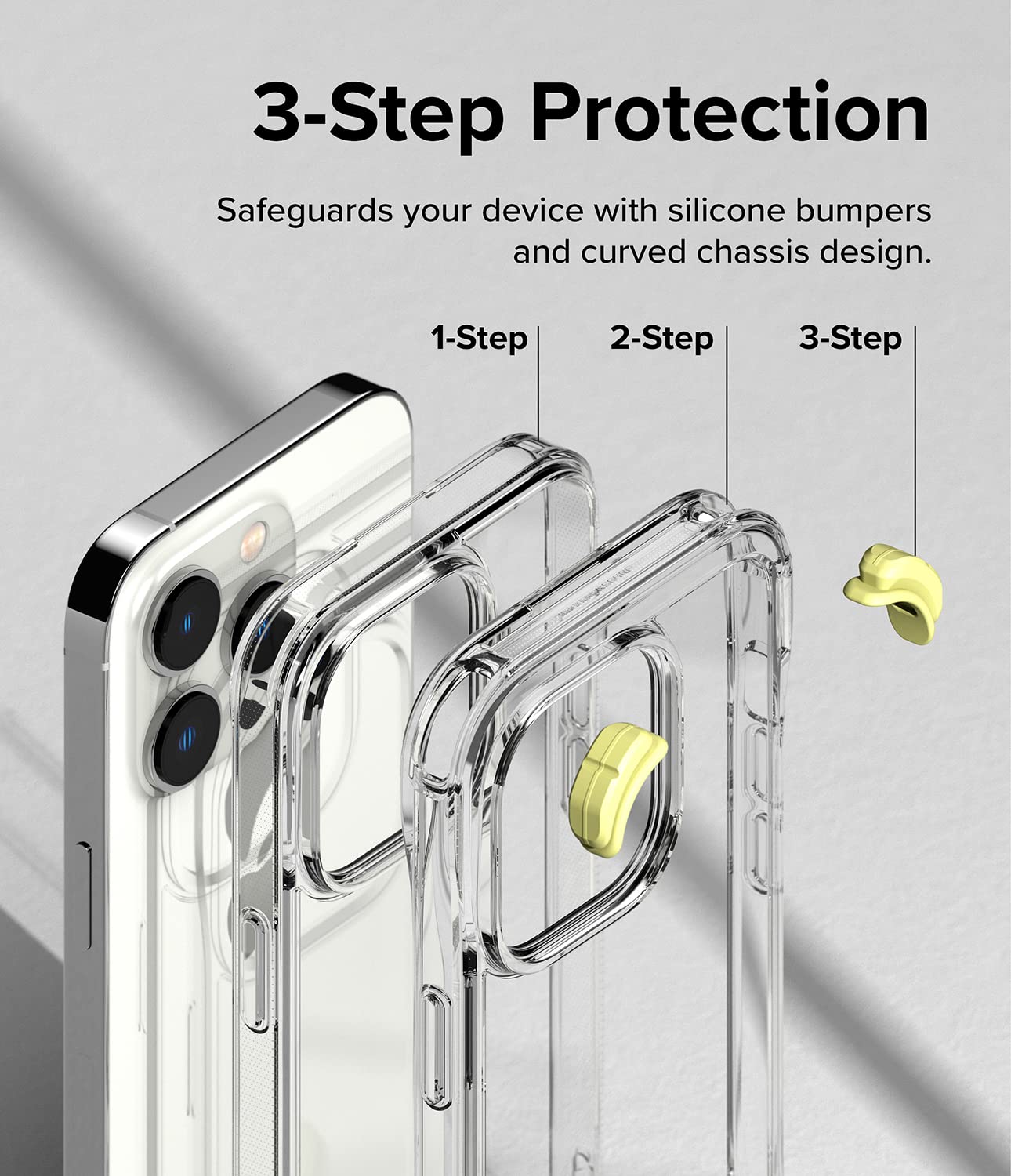 3-Step Protection

Safeguards your device with silicone bumpers and curved chassis design.

1-Step

2-Step

3-Step