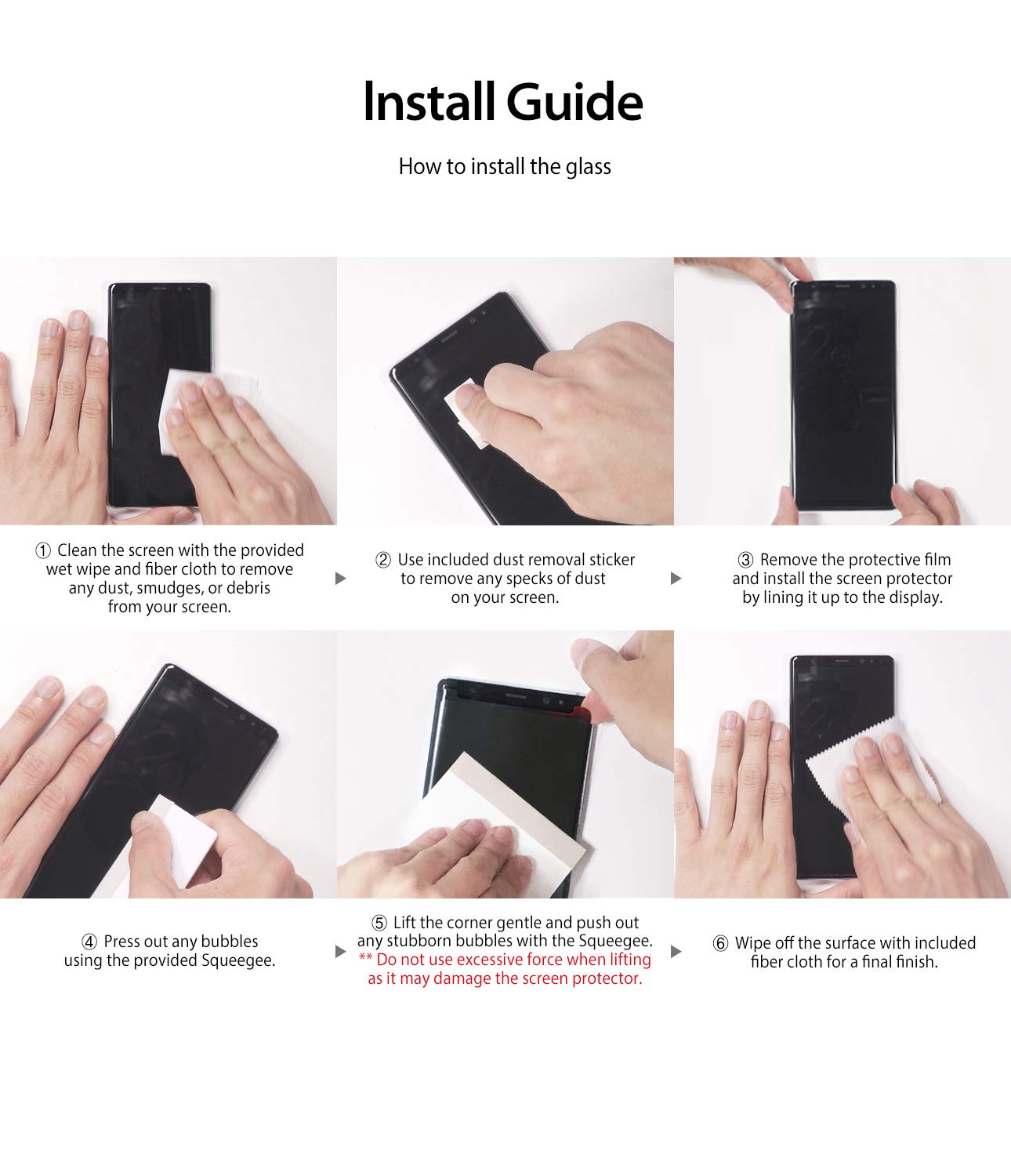 Install Guide

How to install the glass

① Clean the screen with the provided wet wipe and fiber cloth to remove any dust, smudges, or debris from your screen.

② Use included dust removal sticker to remove any specks of dust on your screen.

③ Remove the protective film and install the screen protector by lining it up to the display.

④ Press out any bubbles using the provided Squeegee.

⑤ Lift the corner gentle and push out any stubborn bubbles with the Squeegee. ** Do not use excessive force when lifting as it may damage the screen protector.

⑥ Wipe off the surface with included fiber cloth for a final finish.