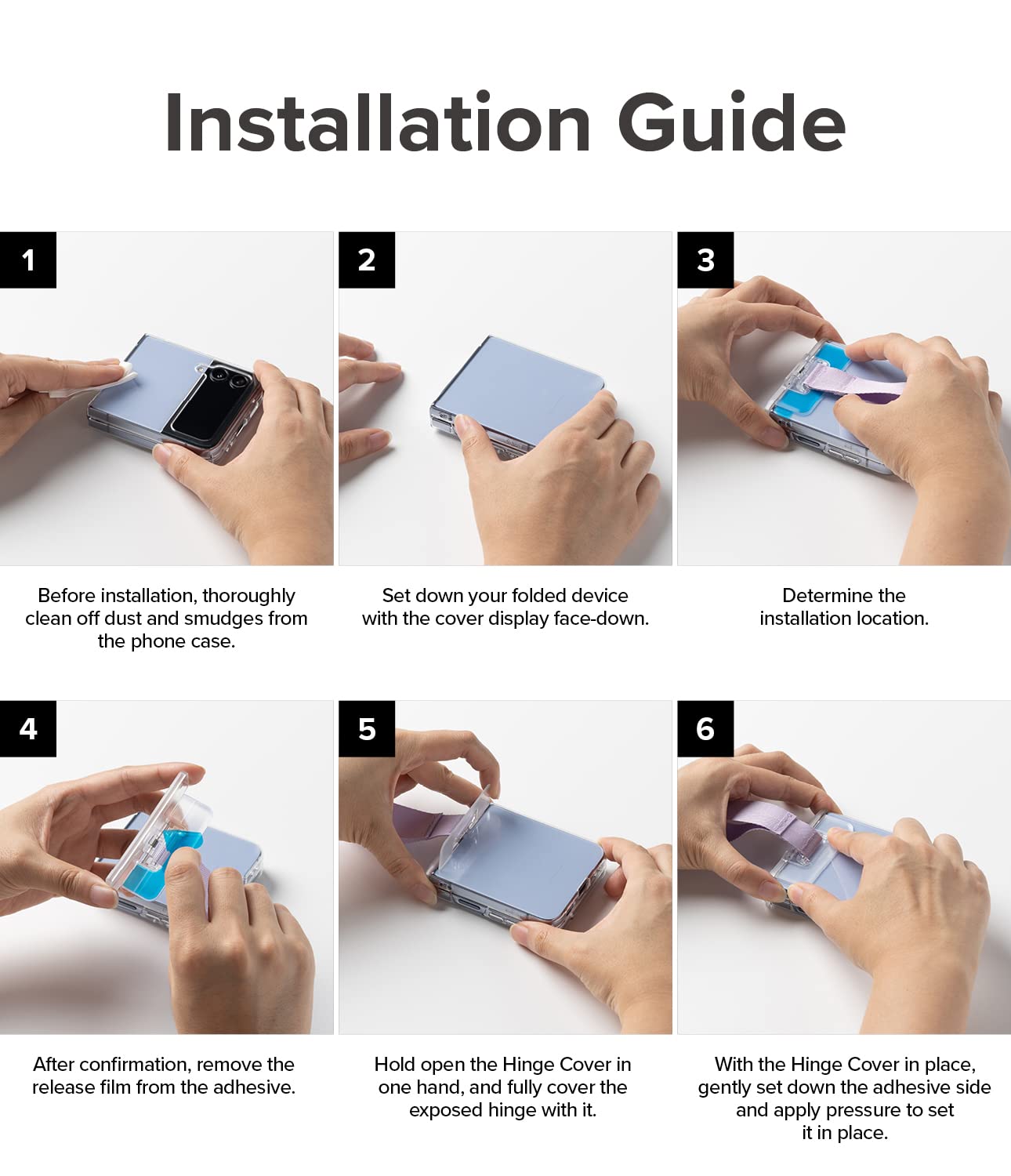 Installation Guide

1

Before installation, thoroughly clean off dust and smudges from the phone case.

2

Set down your folded device with the cover display face-down.

3

Determine the installation location.

4

After confirmation, remove the release film from the adhesive.

5

Hold open the Hinge Cover in one hand, and fully cover the exposed hinge with it.

6

With the Hinge Cover in place, gently set down the adhesive side and apply pressure to set it in place.