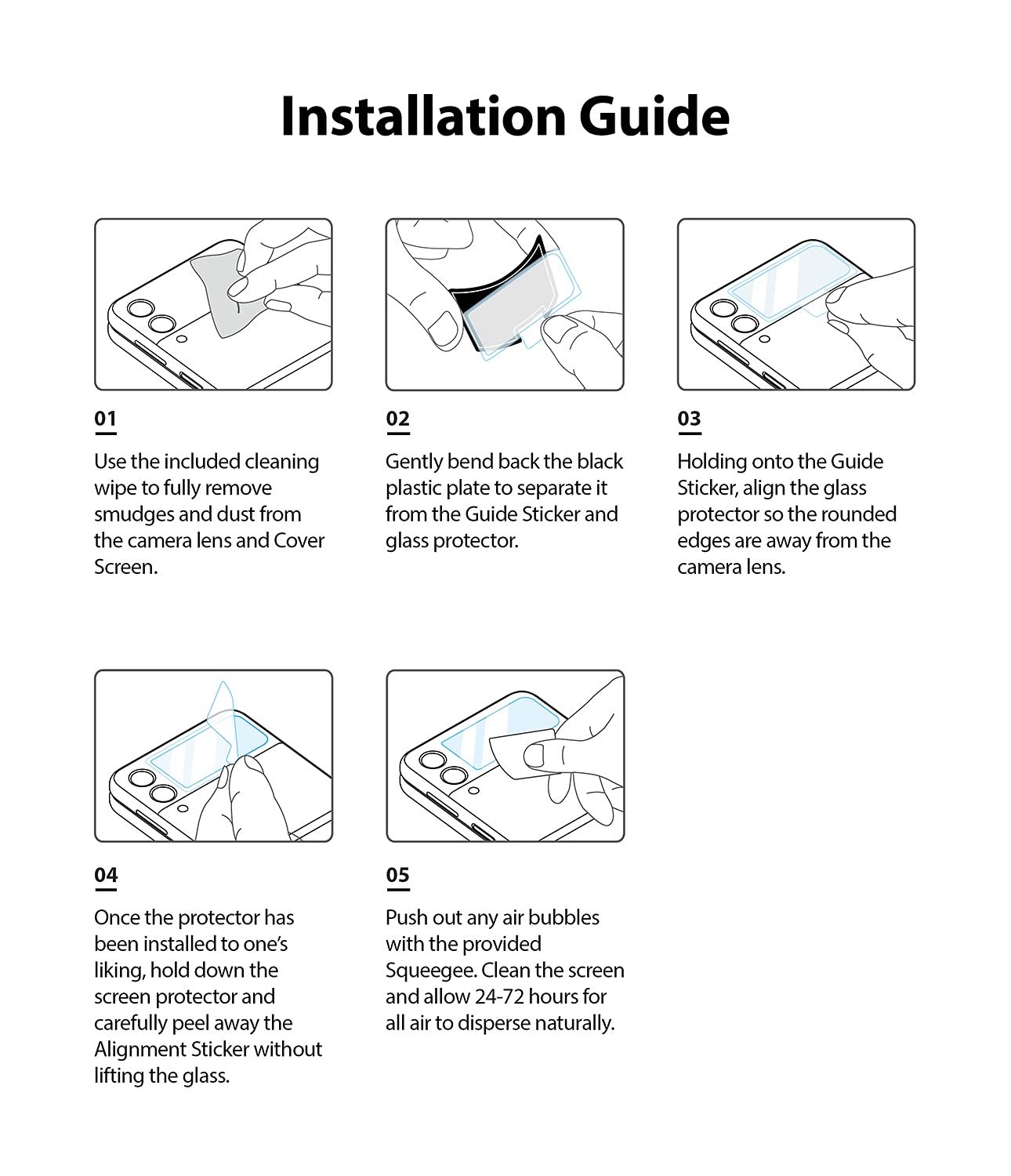 Installation Guide

01

Use the included cleaning wipe to fully remove smudges and dust from the camera lens and Cover Screen.

02

Gently bend back the black plastic plate to separate it from the Guide Sticker and glass protector.

03

Holding onto the Guide Sticker, align the glass protector so the rounded edges are away from the camera lens.

04

Once the protector has been installed to one's liking, hold down the screen protector and carefully peel away the Alignment Sticker without lifting the glass.

05

Push out any air bubbles with the provided Squeegee. Clean the screen and allow 24-72 hours for all air to disperse naturally.