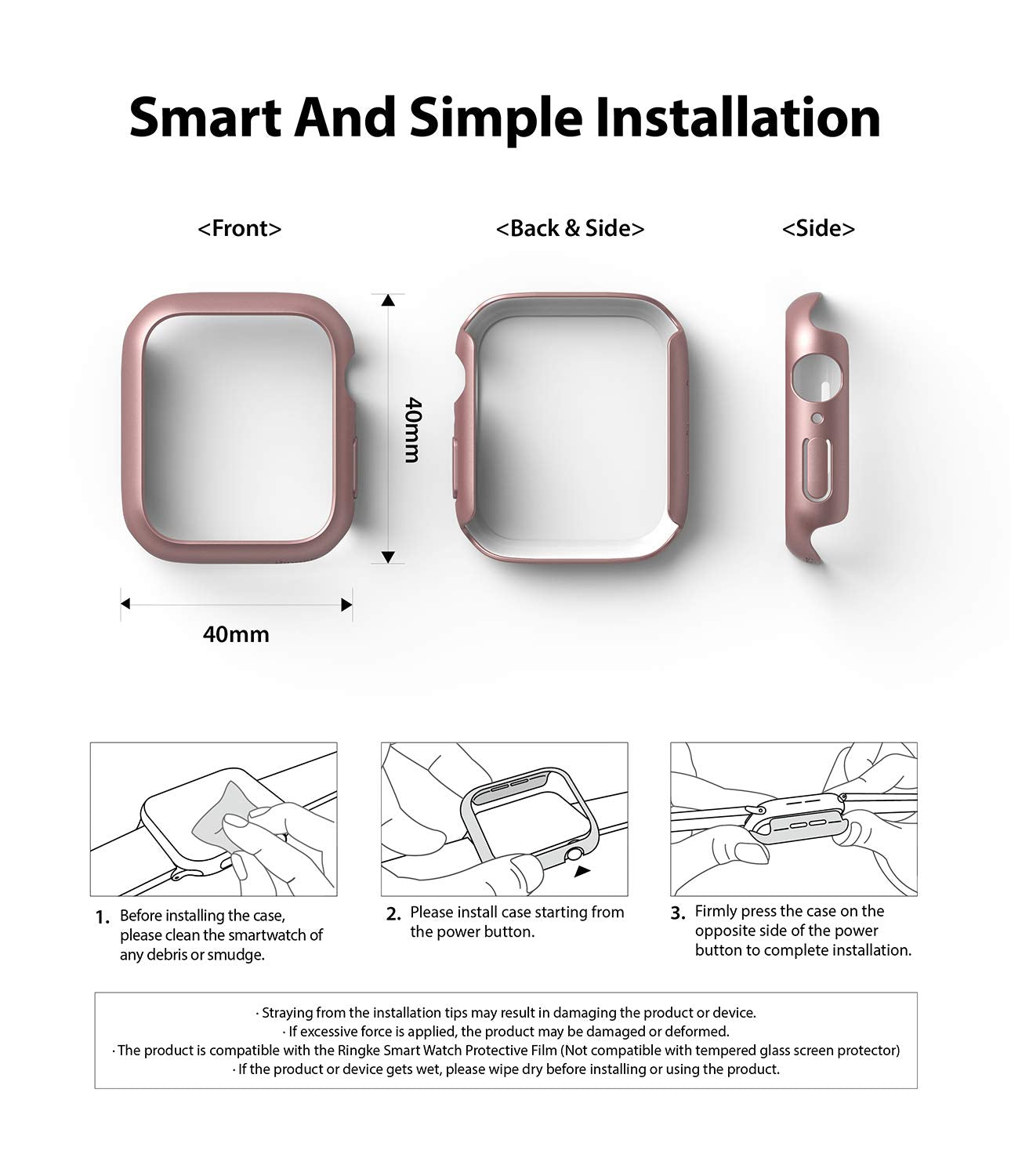 Smart And Simple Installation

<Front>

<Back & Side>

<Side>

40mm

40mm

1. Before installing the case, please clean the smartwatch of any debris or smudge.

2. Please install case starting from the power button.

3. Firmly press the case on the opposite side of the power button to complete installation.

· Straying from the installation tips may result in damaging the product or device.
· If excessive force is applied, the product may be damaged or deformed.
· The product is compatible with the Ringke Smart Watch Protective Film (Not compatible with tempered glass screen protector)
· If the product or device gets wet, please wipe dry before installing or using the product.