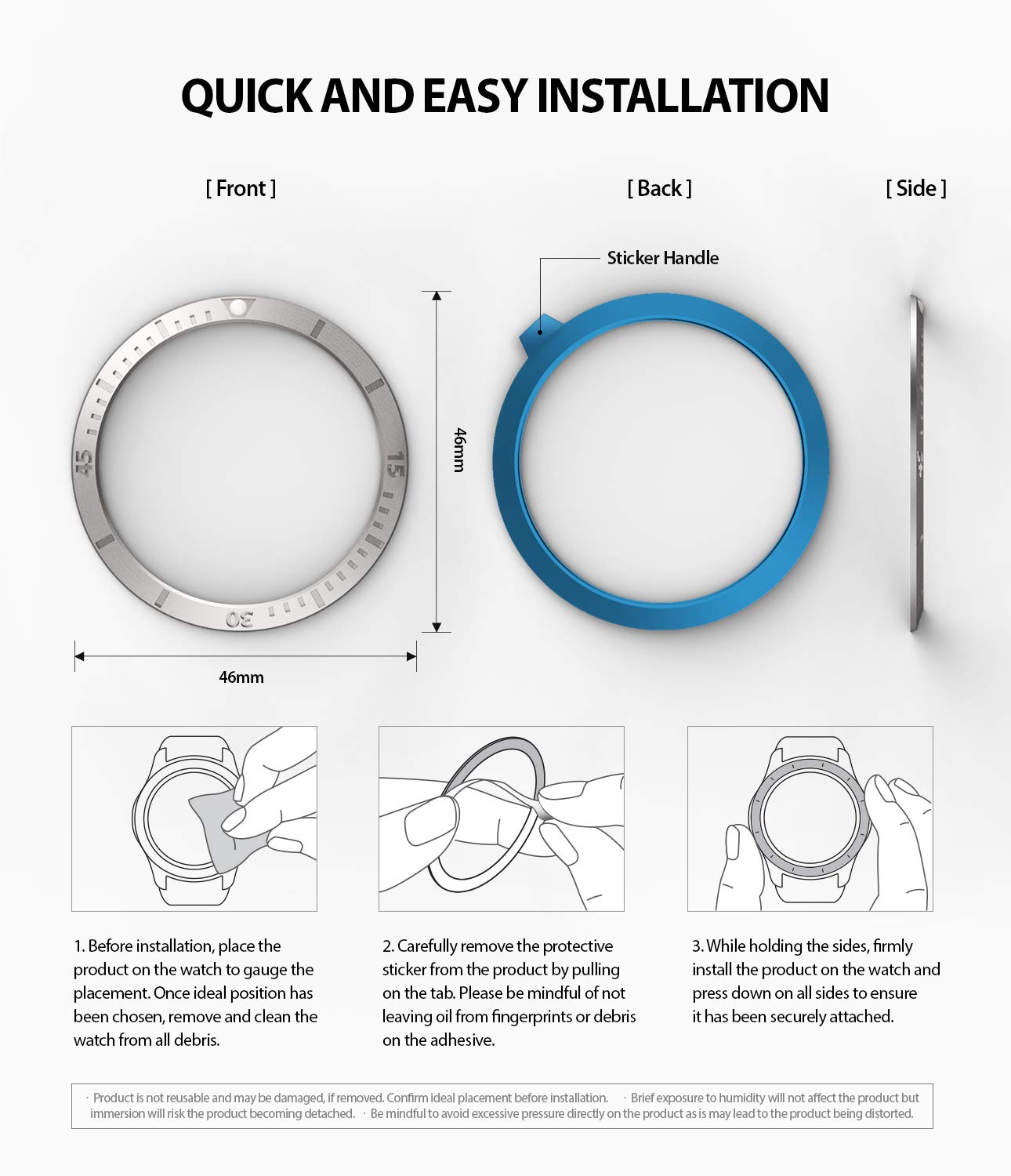 QUICK AND EASY INSTALLATION

[ Front ]

[ Back ]

[ Side ]

Sticker Handle

45

15

30

46mm

46mm

1. Before installation, place the product on the watch to gauge the placement. Once ideal position has been chosen, remove and clean the watch from all debris.

2. Carefully remove the protective sticker from the product by pulling on the tab. Please be mindful of not leaving oil from fingerprints or debris on the adhesive.

3. While holding the sides, firmly install the product on the watch and press down on all sides to ensure it has been securely attached.

· Product is not reusable and may be damaged, if removed. Confirm ideal placement before installation. · Brief exposure to humidity will not affect the product but immersion will risk the product becoming detached. · Be mindful to avoid excessive pressure directly on the product as is may lead to the product being distorted.