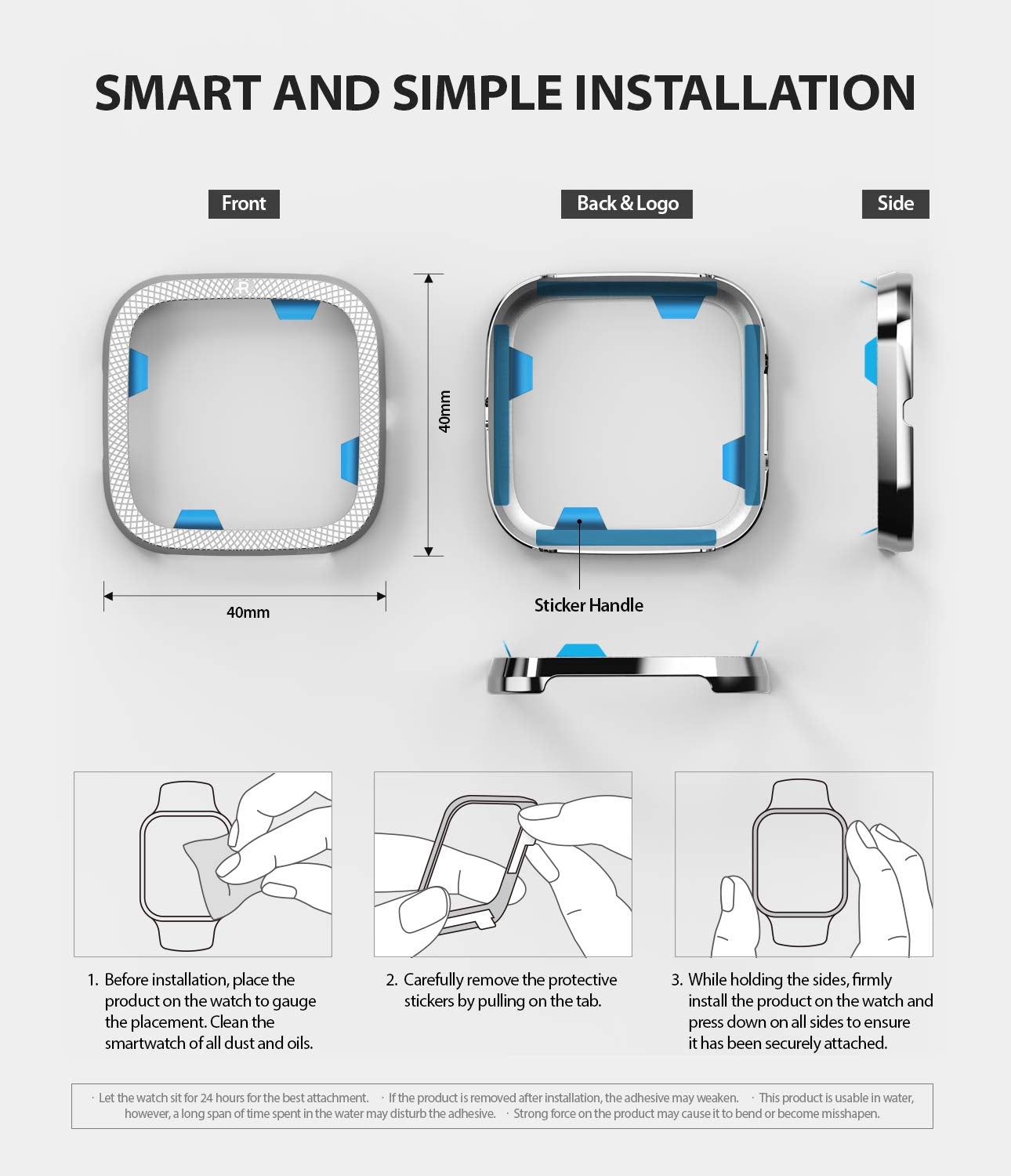 SMART AND SIMPLE INSTALLATION

Front

Back & Logo

Side

R

40mm

40mm

Sticker Handle

1. Before installation, place the product on the watch to gauge the placement. Clean the smartwatch of all dust and oils.

2. Carefully remove the protective stickers by pulling on the tab.

3. While holding the sides, firmly install the product on the watch and press down on all sides to ensure it has been securely attached.

· Let the watch sit for 24 hours for the best attachment. · If the product is removed after installation, the adhesive may weaken. · This product is usable in water, however, a long span of time spent in the water may disturb the adhesive. · Strong force on the product may cause it to bend or become misshapen.