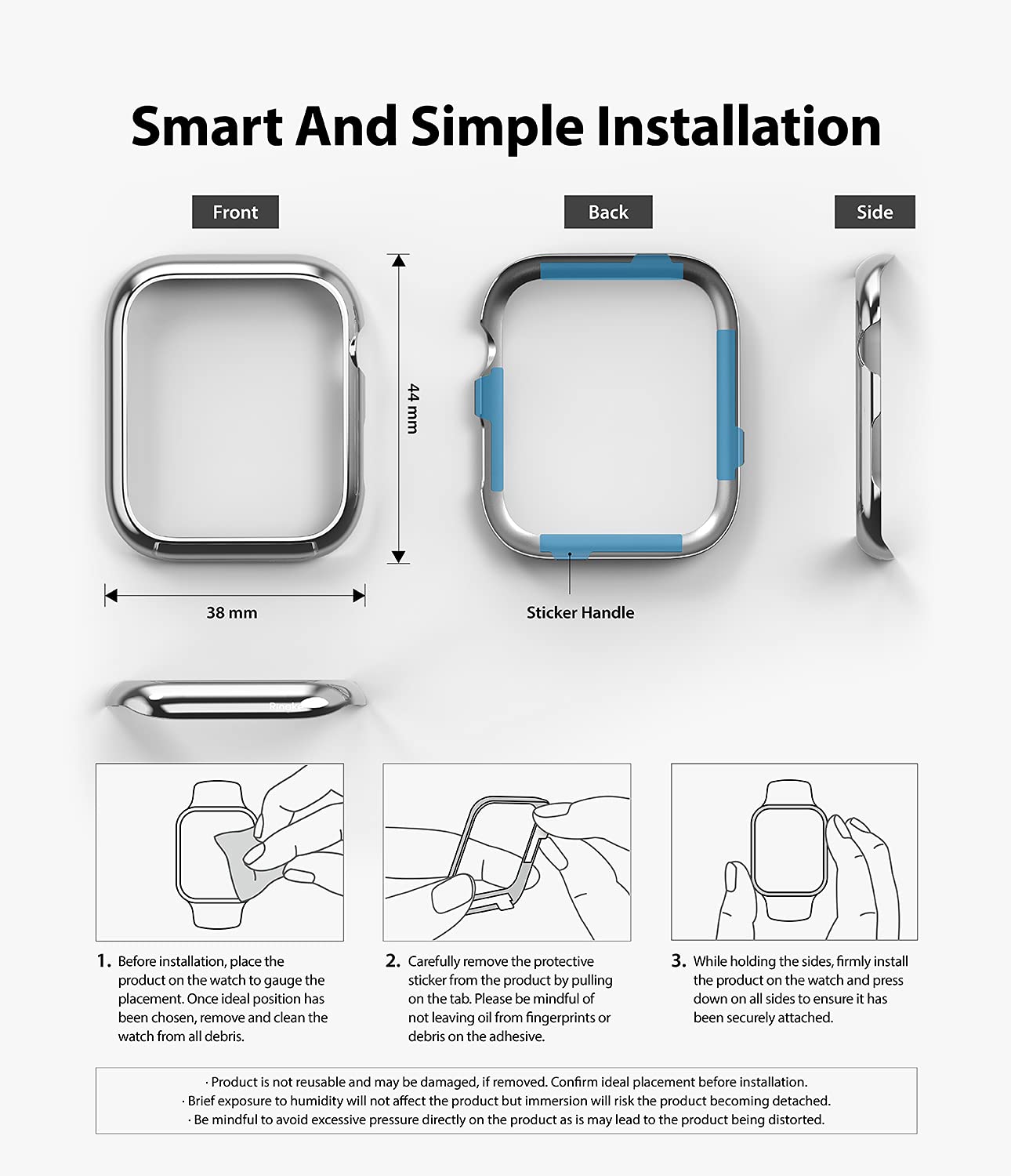 Smart And Simple Installation

Front

Back

Side

44 mm

38 mm

Sticker Handle

Ringke

1. Before installation, place the product on the watch to gauge the placement. Once ideal position has been chosen, remove and clean the watch from all debris.

2. Carefully remove the protective sticker from the product by pulling on the tab. Please be mindful of not leaving oil from fingerprints or debris on the adhesive.

3. While holding the sides, firmly install the product on the watch and press down on all sides to ensure it has been securely attached.

· Product is not reusable and may be damaged, if removed. Confirm ideal placement before installation.
· Brief exposure to humidity will not affect the product but immersion will risk the product becoming detached.
· Be mindful to avoid excessive pressure directly on the product as is may lead to the product being distorted.