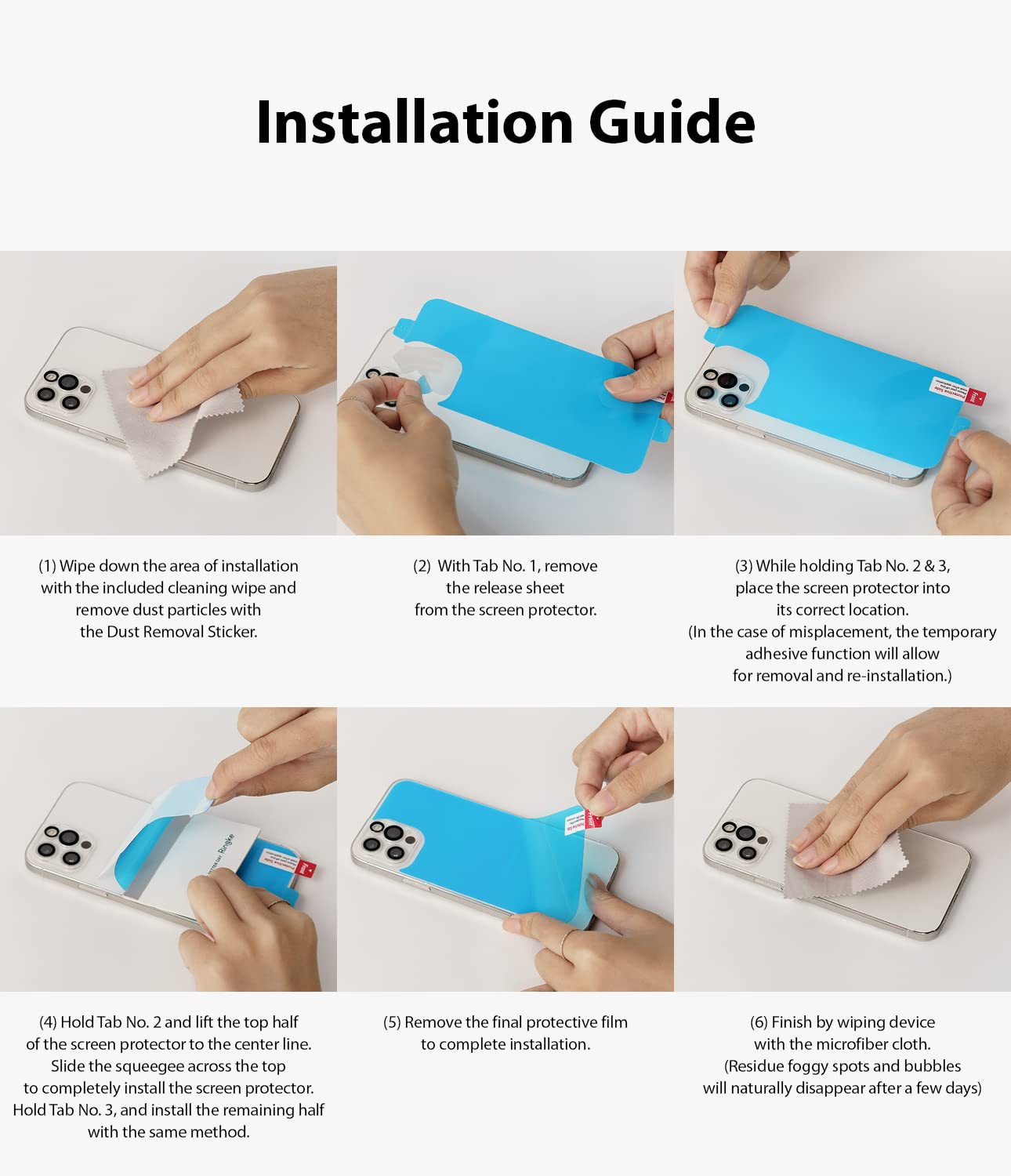 Installation Guide

(1) Wipe down the area of installation with the included cleaning wipe and remove dust particles with the Dust Removal Sticker.

(2) With Tab No. 1, remove the release sheet from the screen protector.

(3) While holding Tab No. 2 & 3, place the screen protector into its correct location. (In the case of misplacement, the temporary adhesive function will allow for removal and re-installation.)

Ringke

(4) Hold Tab No. 2 and lift the top half of the screen protector to the center line. Slide the squeegee across the top to completely install the screen protector. Hold Tab No. 3, and install the remaining half with the same method.

(5) Remove the final protective film to complete installation.

(6) Finish by wiping device with the microfiber cloth. (Residue foggy spots and bubbles will naturally disappear after a few days)