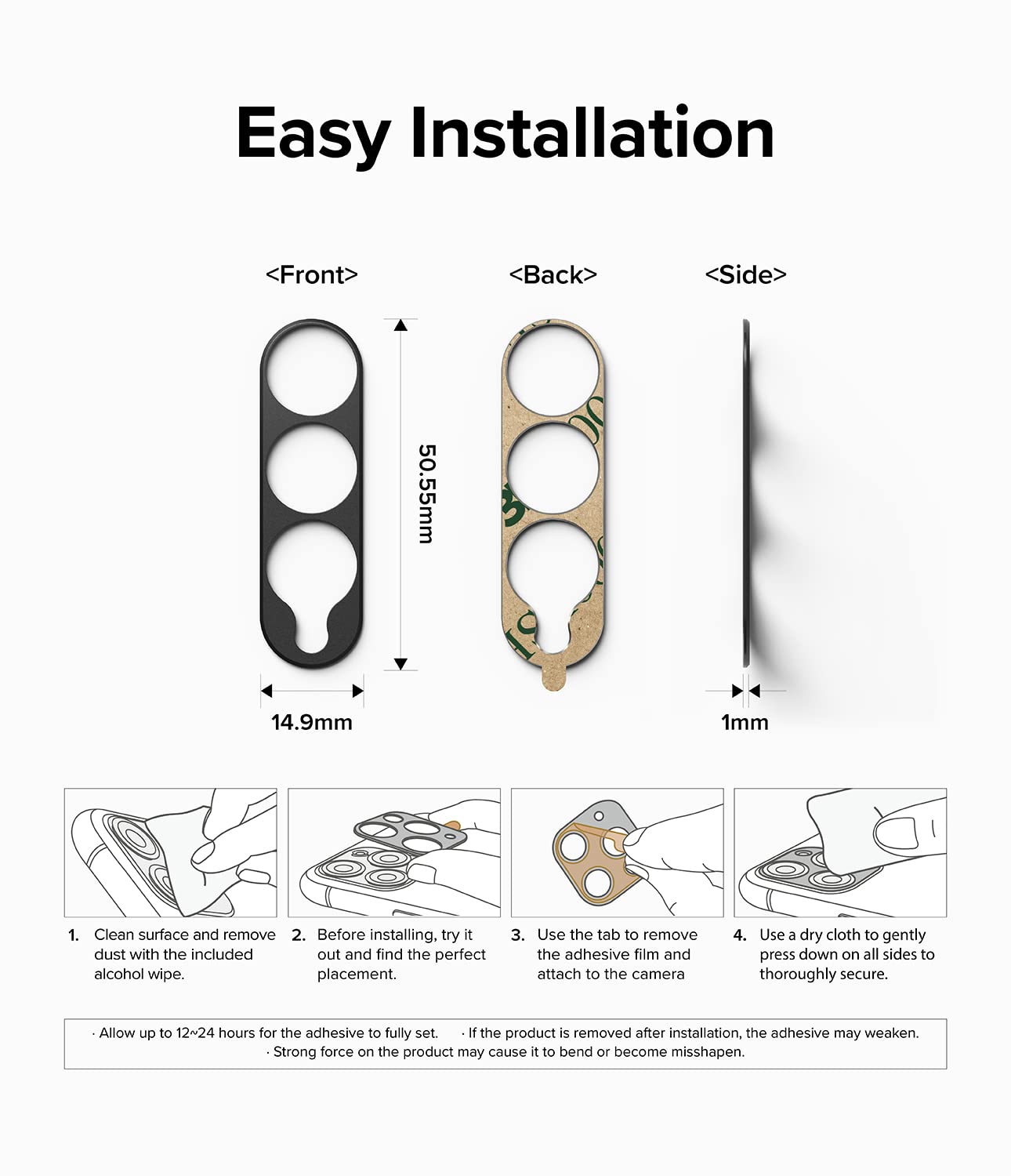 Easy Installation

<Front>

<Back>

<Side>

50.55mm

14.9mm

1mm

1. Clean surface and remove dust with the included alcohol wipe.

2. Before installing, try it out and find the perfect placement.

3. Use the tab to remove the adhesive film and attach to the camera

4. Use a dry cloth to gently press down on all sides to thoroughly secure.

· Allow up to 12~24 hours for the adhesive to fully set. · If the product is removed after installation, the adhesive may weaken.
· Strong force on the product may cause it to bend or become misshapen.