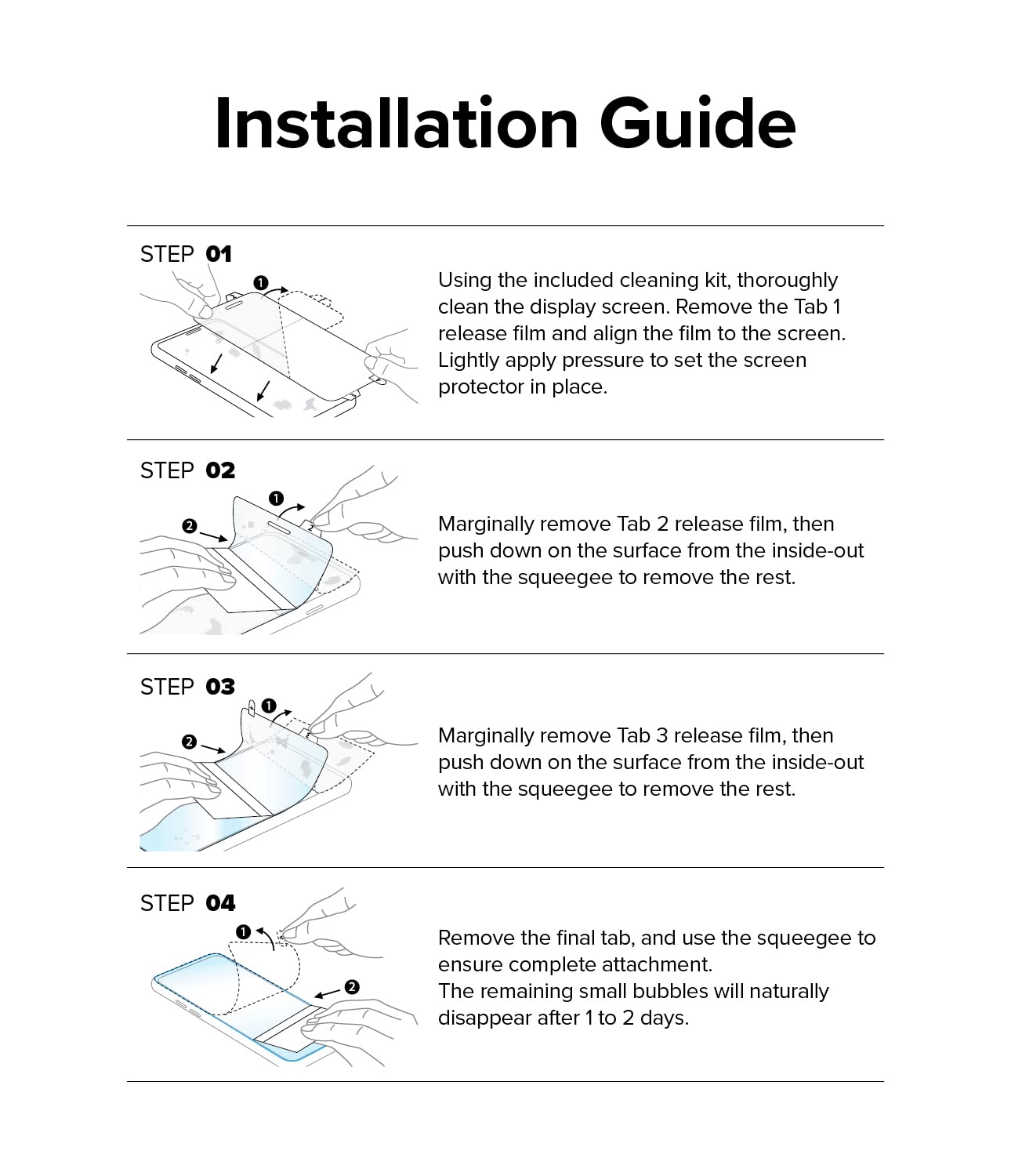 Installation Guide

STEP 01

1

Using the included cleaning kit, thoroughly clean the display screen. Remove the Tab 1 release film and align the film to the screen. Lightly apply pressure to set the screen protector in place.

STEP 02

1
2
2

Marginally remove Tab 2 release film, then push down on the surface from the inside-out with the squeegee to remove the rest.

STEP 03

1
2

Marginally remove Tab 3 release film, then push down on the surface from the inside-out with the squeegee to remove the rest.

STEP 04

1
2

Remove the final tab, and use the squeegee to ensure complete attachment.
The remaining small bubbles will naturally disappear after 1 to 2 days.