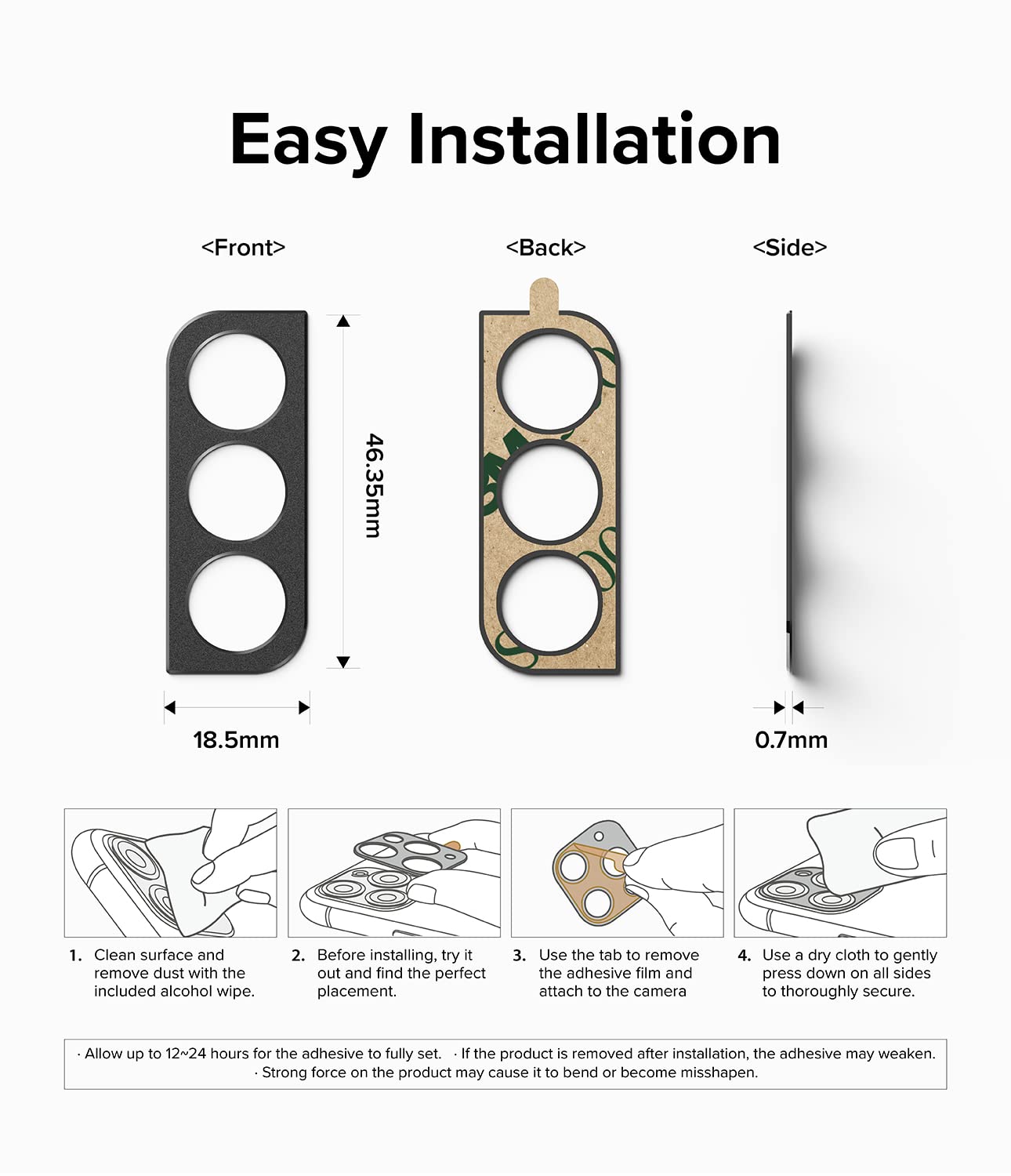 Easy Installation

<Front>

<Back>

<Side>

46.35mm

18.5mm

0.7mm

1. Clean surface and remove dust with the included alcohol wipe.

2. Before installing, try it out and find the perfect placement.

3. Use the tab to remove the adhesive film and attach to the camera

4. Use a dry cloth to gently press down on all sides to thoroughly secure.

· Allow up to 12~24 hours for the adhesive to fully set. · If the product is removed after installation, the adhesive may weaken.
· Strong force on the product may cause it to bend or become misshapen.