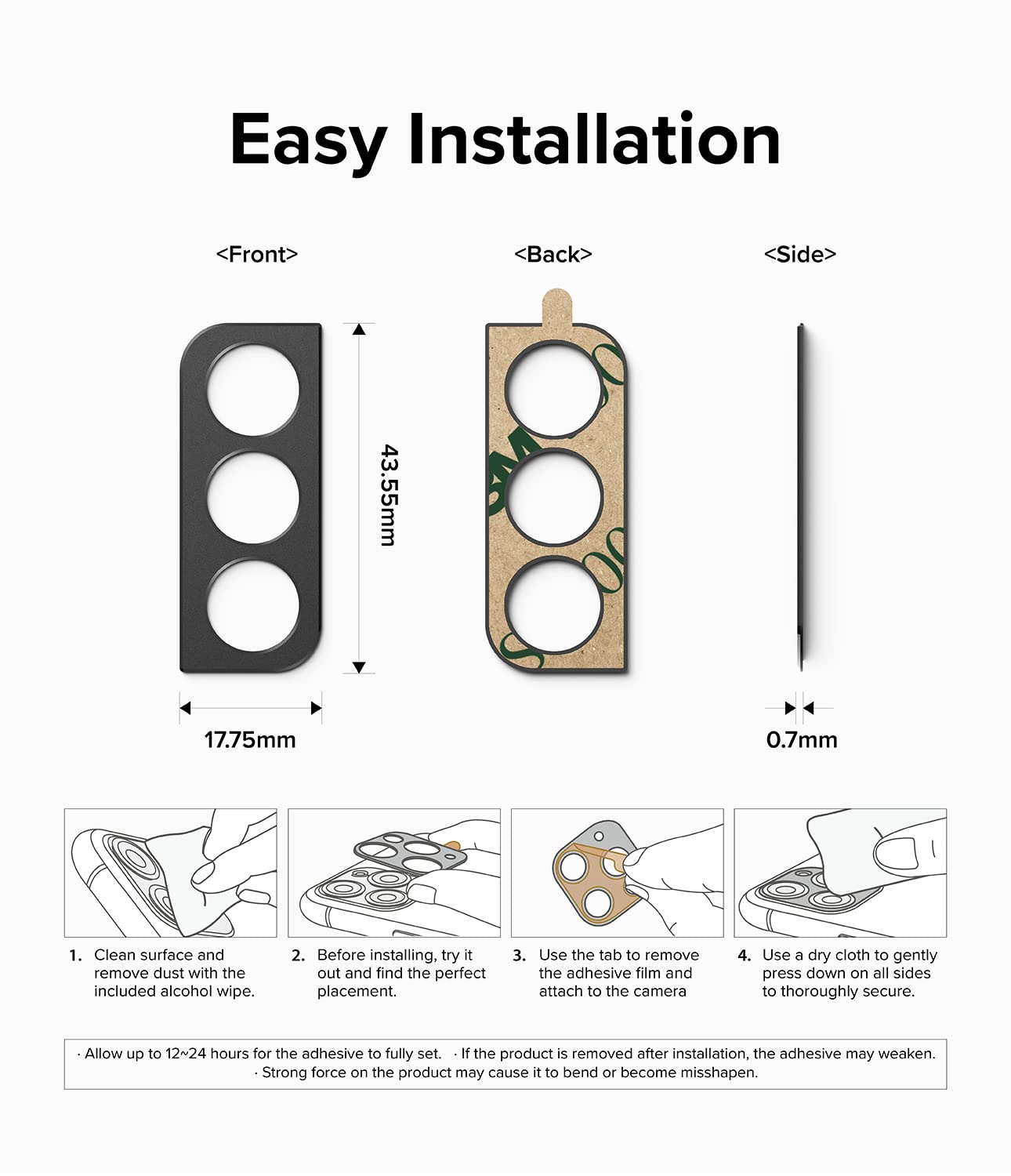 Easy Installation

<Front>

<Back>

<Side>

43.55mm

17.75mm

0.7mm

1. Clean surface and remove dust with the included alcohol wipe.

2. Before installing, try it out and find the perfect placement.

3. Use the tab to remove the adhesive film and attach to the camera

4. Use a dry cloth to gently press down on all sides to thoroughly secure.

· Allow up to 12~24 hours for the adhesive to fully set. · If the product is removed after installation, the adhesive may weaken. · Strong force on the product may cause it to bend or become misshapen.