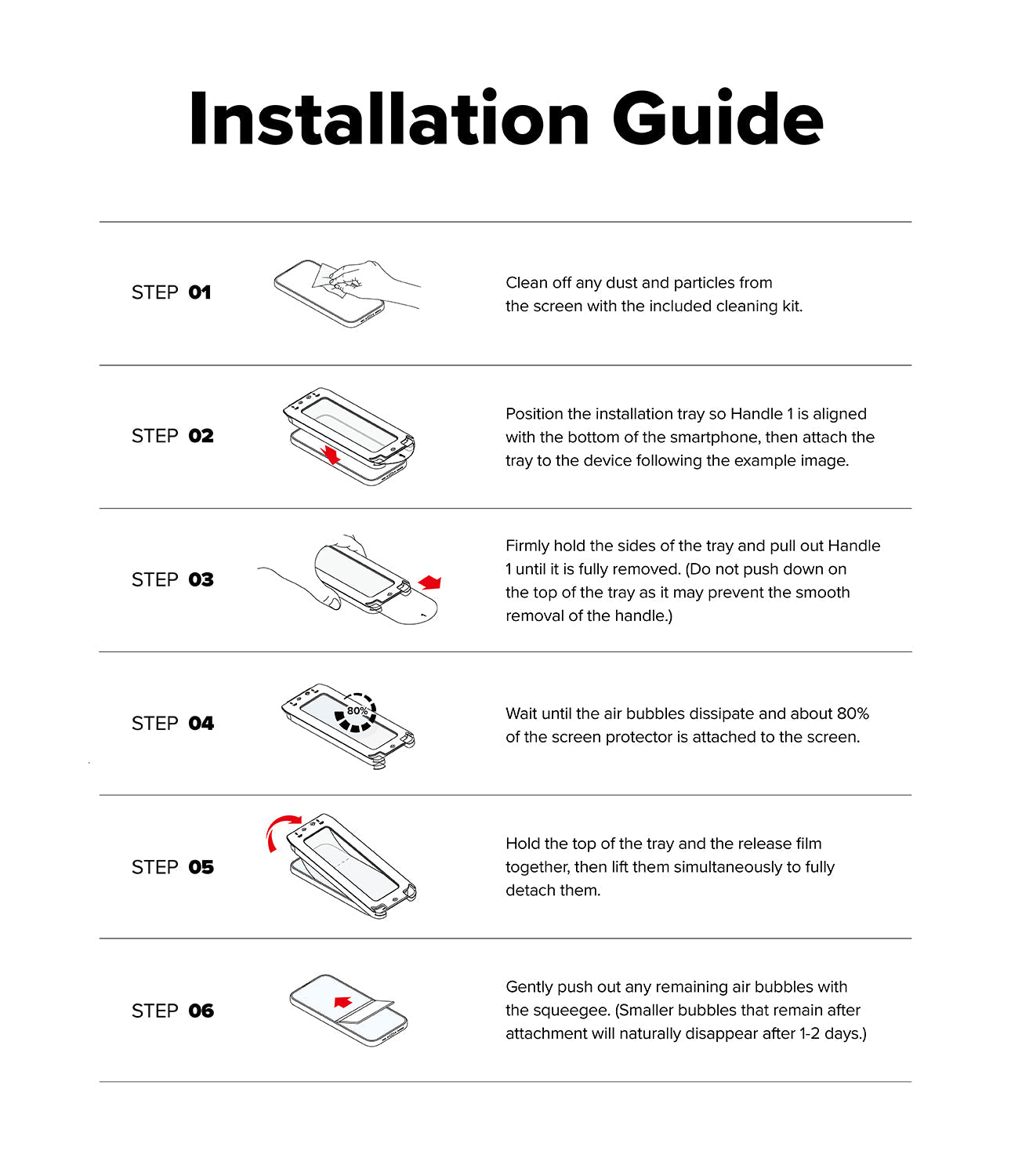 Installation Guide

STEP 01

Clean off any dust and particles from the screen with the included cleaning kit.

STEP 02

Position the installation tray so Handle 1 is aligned with the bottom of the smartphone, then attach the tray to the device following the example image.

STEP 03

Firmly hold the sides of the tray and pull out Handle 1 until it is fully removed. (Do not push down on the top of the tray as it may prevent the smooth removal of the handle.)

STEP 04

80%

Wait until the air bubbles dissipate and about 80% of the screen protector is attached to the screen.

STEP 05

Hold the top of the tray and the release film together, then lift them simultaneously to fully detach them.

STEP 06

Gently push out any remaining air bubbles with the squeegee. (Smaller bubbles that remain after attachment will naturally disappear after 1-2 days.)