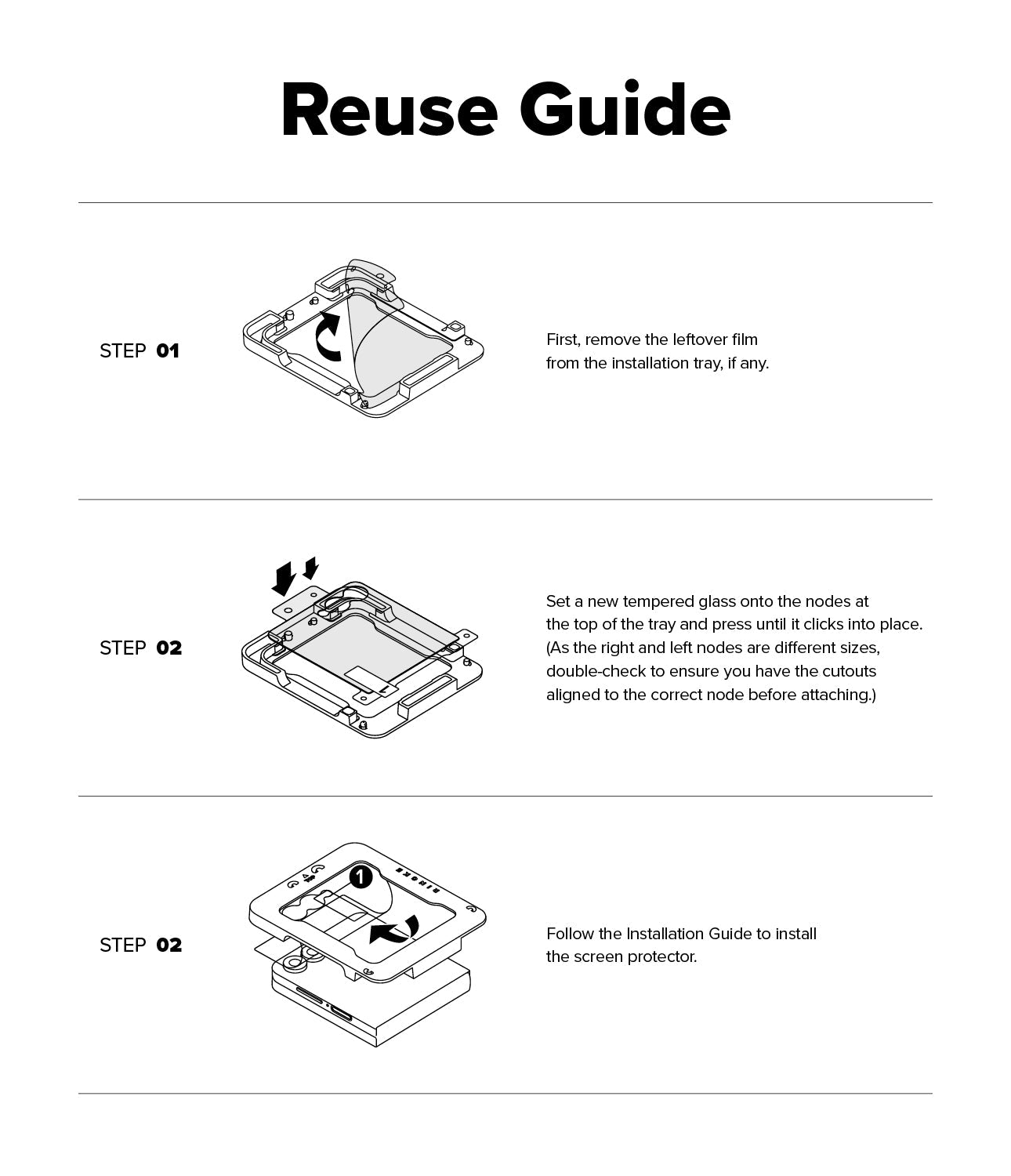 Reuse Guide

STEP 01

First, remove the leftover film from the installation tray, if any.

STEP 02

Set a new tempered glass onto the nodes at the top of the tray and press until it clicks into place. (As the right and left nodes are different sizes, double-check to ensure you have the cutouts aligned to the correct node before attaching.)

STEP 02

1

RINGKE

Follow the Installation Guide to install the screen protector.