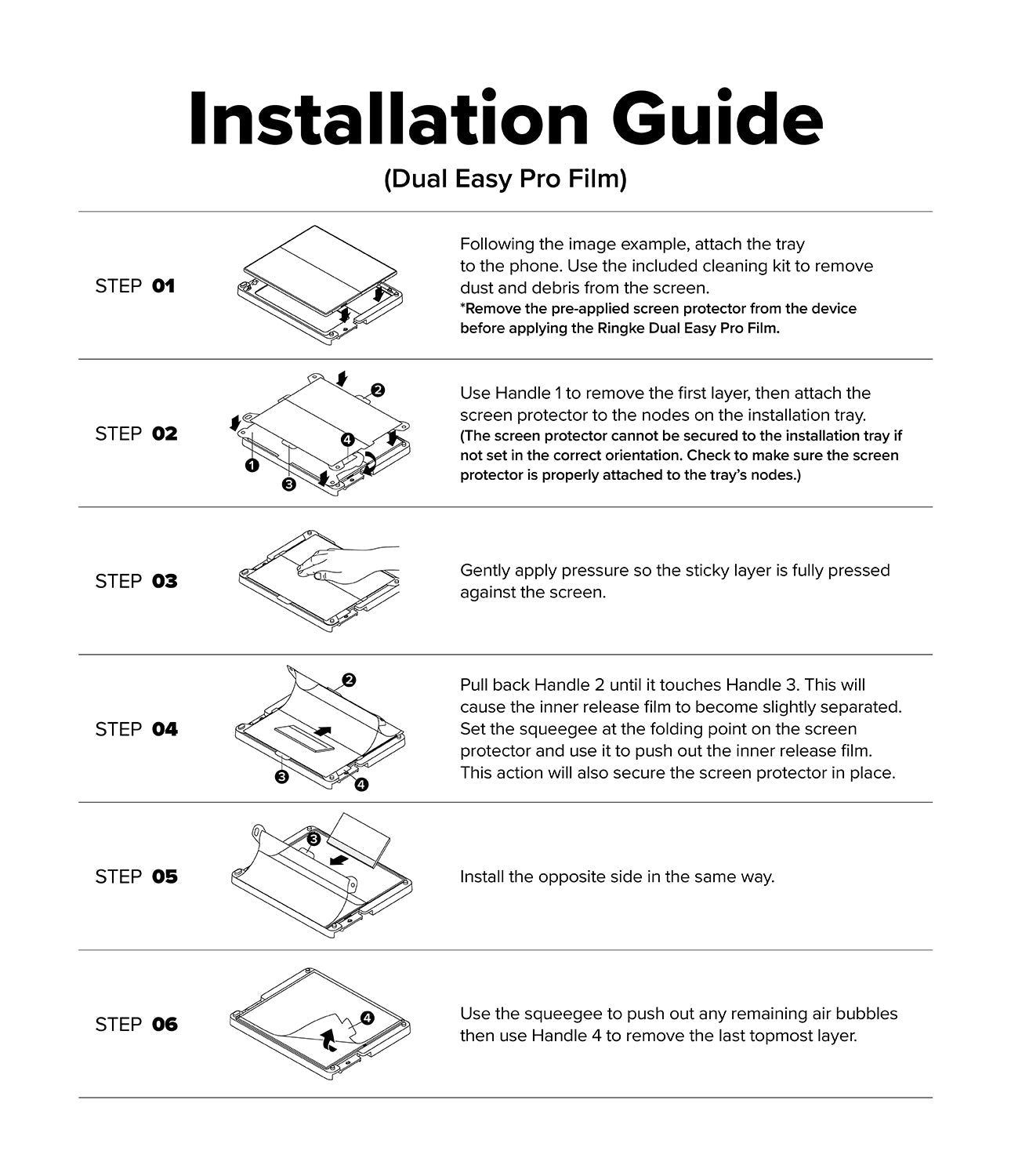 Installation Guide

(Dual Easy Pro Film)

STEP 01

Following the image example, attach the tray to the phone. Use the included cleaning kit to remove dust and debris from the screen.
*Remove the pre-applied screen protector from the device before applying the Ringke Dual Easy Pro Film.

STEP 02

2
4
1
3

Use Handle 1 to remove the first layer, then attach the screen protector to the nodes on the installation tray.
(The screen protector cannot be secured to the installation tray if not set in the correct orientation. Check to make sure the screen protector is properly attached to the tray's nodes.)

STEP 03

Gently apply pressure so the sticky layer is fully pressed against the screen.

STEP 04

2
3
4

Pull back Handle 2 until it touches Handle 3. This will cause the inner release film to become slightly separated. Set the squeegee at the folding point on the screen protector and use it to push out the inner release film. This action will also secure the screen protector in place.

STEP 05

3

Install the opposite side in the same way.

STEP 06

4

Use the squeegee to push out any remaining air bubbles then use Handle 4 to remove the last topmost layer.