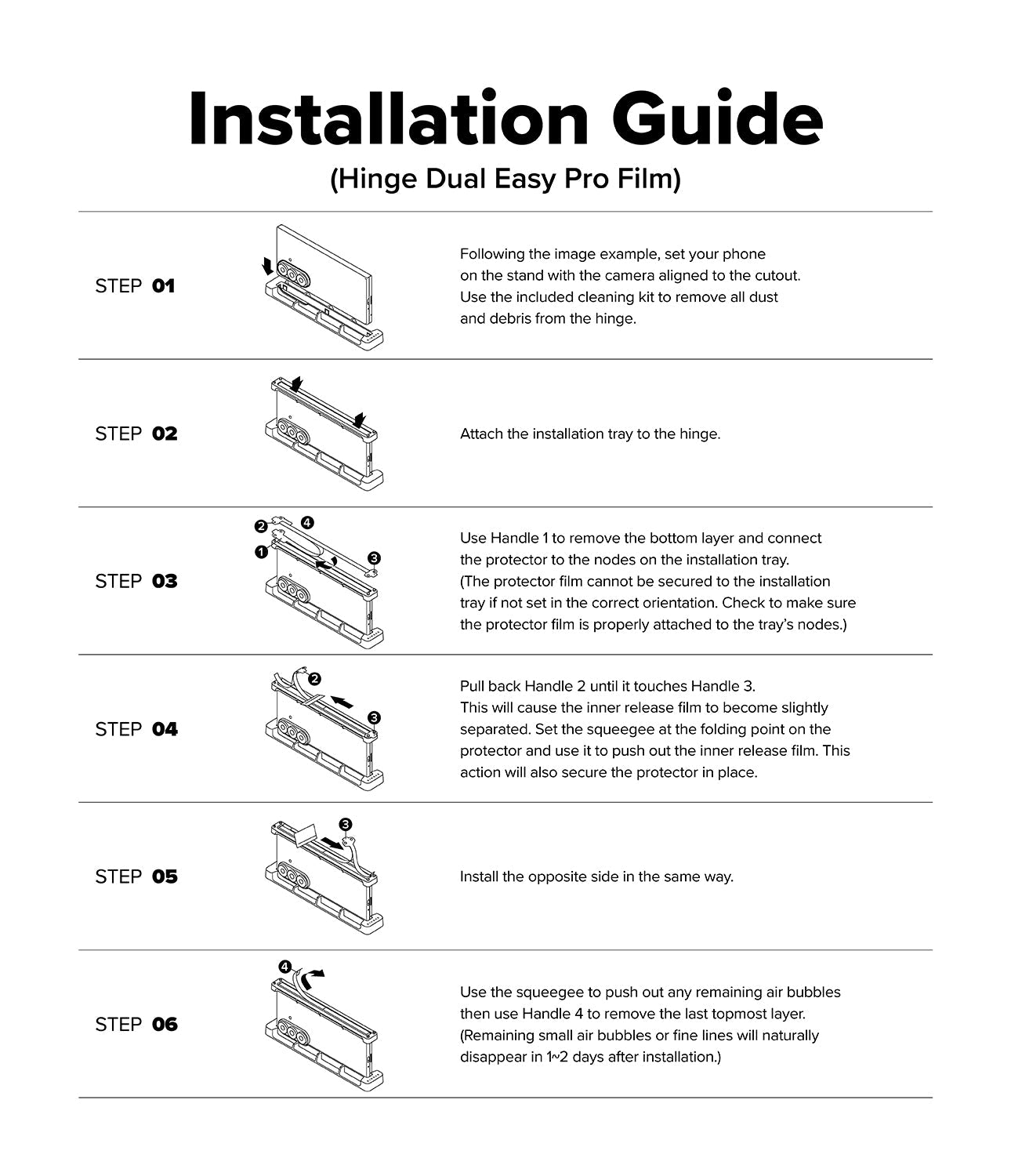 Installation Guide
(Hinge Dual Easy Pro Film)

STEP 01

Following the image example, set your phone on the stand with the camera aligned to the cutout. Use the included cleaning kit to remove all dust and debris from the hinge.

STEP 02

Attach the installation tray to the hinge.

STEP 03

2 4
1 3

Use Handle 1 to remove the bottom layer and connect the protector to the nodes on the installation tray. (The protector film cannot be secured to the installation tray if not set in the correct orientation. Check to make sure the protector film is properly attached to the tray's nodes.)

STEP 04

2
3

Pull back Handle 2 until it touches Handle 3. This will cause the inner release film to become slightly separated. Set the squeegee at the folding point on the protector and use it to push out the inner release film. This action will also secure the protector in place.

STEP 05

3

Install the opposite side in the same way.

STEP 06

4

Use the squeegee to push out any remaining air bubbles then use Handle 4 to remove the last topmost layer. (Remaining small air bubbles or fine lines will naturally disappear in 1~2 days after installation.)