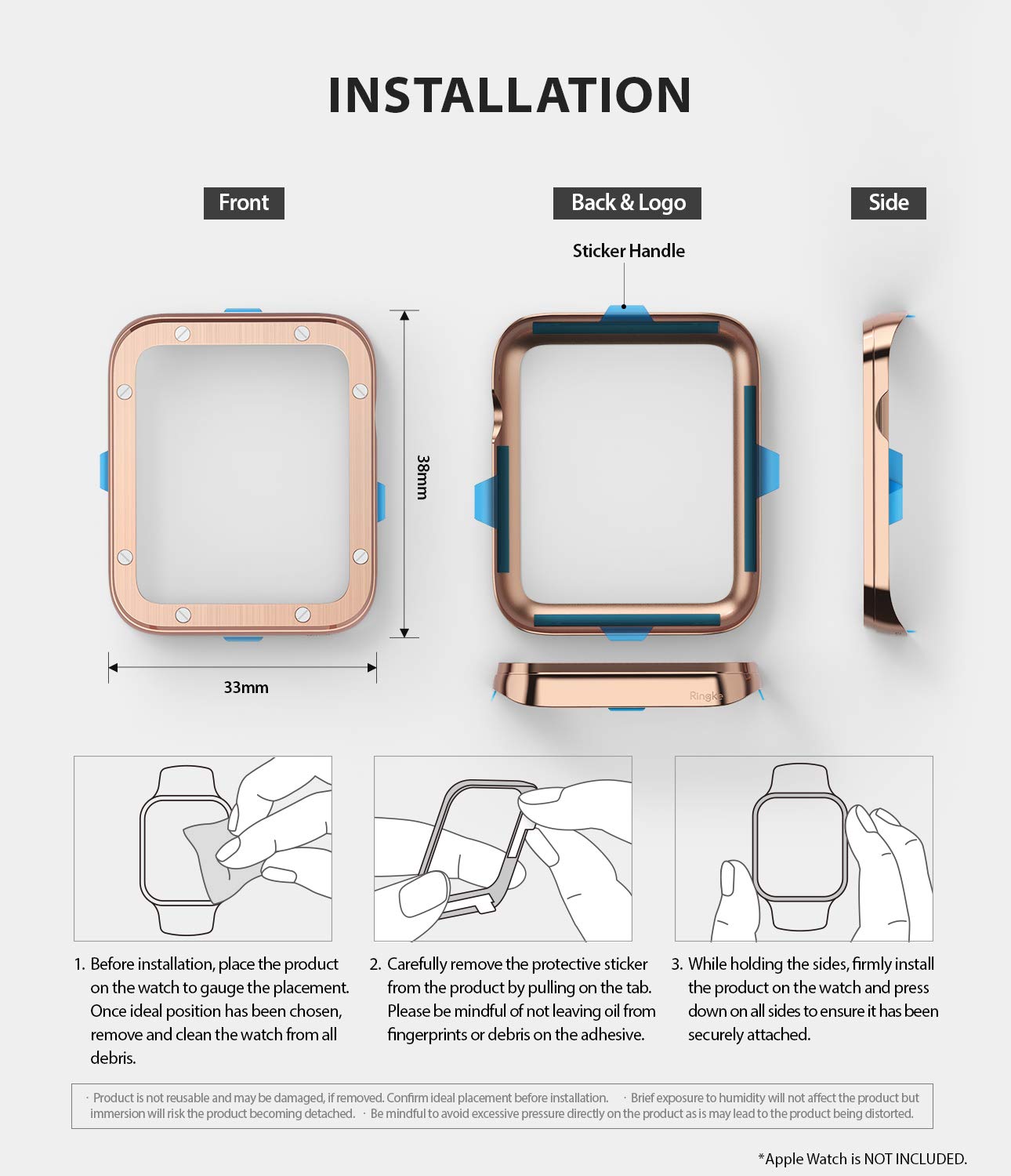 INSTALLATION

Front

Back & Logo

Side

Sticker Handle

38mm

33mm

Ringke

1. Before installation, place the product on the watch to gauge the placement. Once ideal position has been chosen, remove and clean the watch from all debris.

2. Carefully remove the protective sticker from the product by pulling on the tab. Please be mindful of not leaving oil from fingerprints or debris on the adhesive.

3. While holding the sides, firmly install the product on the watch and press down on all sides to ensure it has been securely attached.

· Product is not reusable and may be damaged, if removed. Confirm ideal placement before installation. · Brief exposure to humidity will not affect the product but immersion will risk the product becoming detached. · Be mindful to avoid excessive pressure directly on the product as is may lead to the product being distorted.

*Apple Watch is NOT INCLUDED.