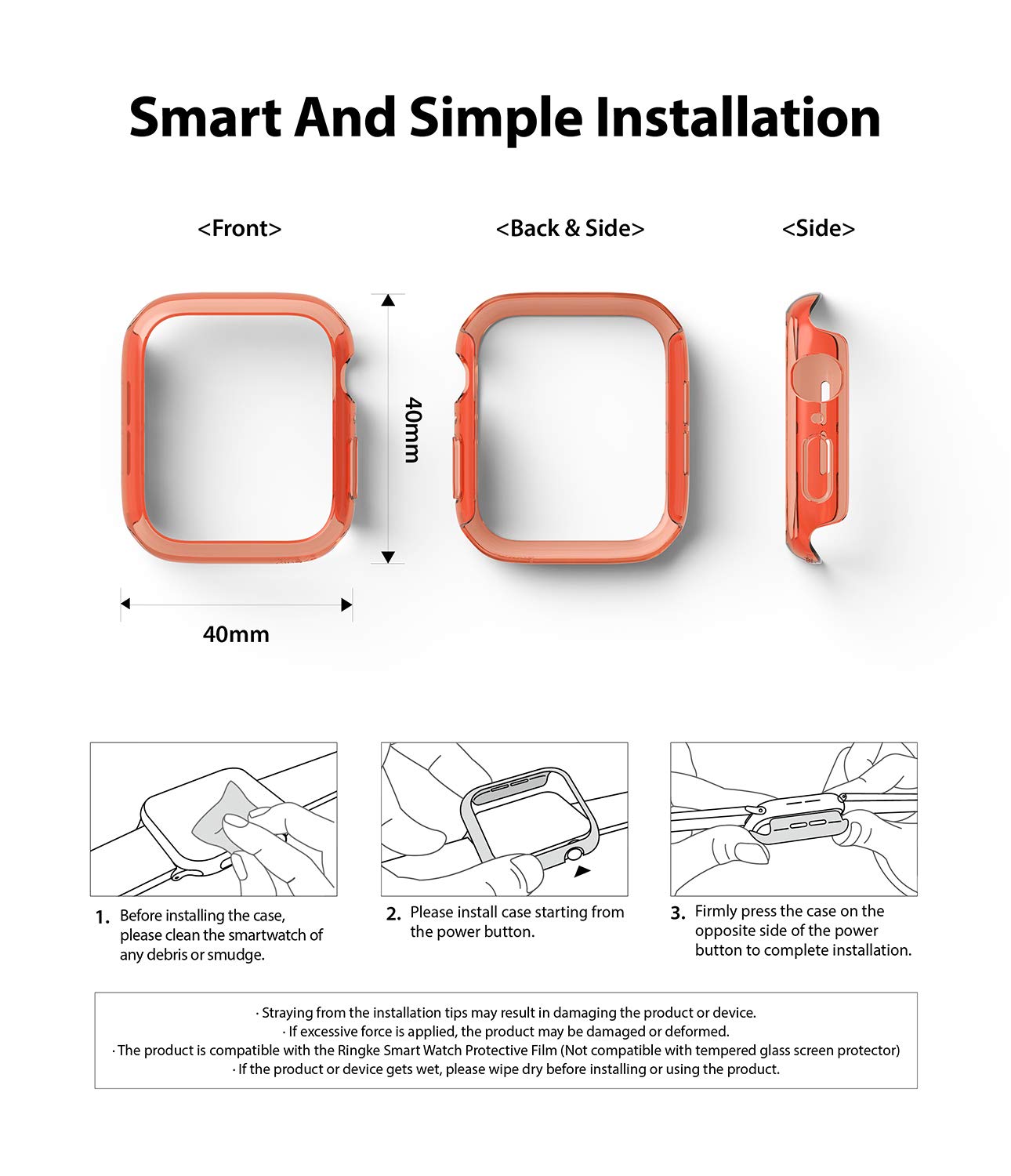 Smart And Simple Installation

<Front>

<Back & Side>

<Side>

40mm

40mm

1. Before installing the case, please clean the smartwatch of any debris or smudge.

2. Please install case starting from the power button.

3. Firmly press the case on the opposite side of the power button to complete installation.

· Straying from the installation tips may result in damaging the product or device.
· If excessive force is applied, the product may be damaged or deformed.
· The product is compatible with the Ringke Smart Watch Protective Film (Not compatible with tempered glass screen protector)
· If the product or device gets wet, please wipe dry before installing or using the product.