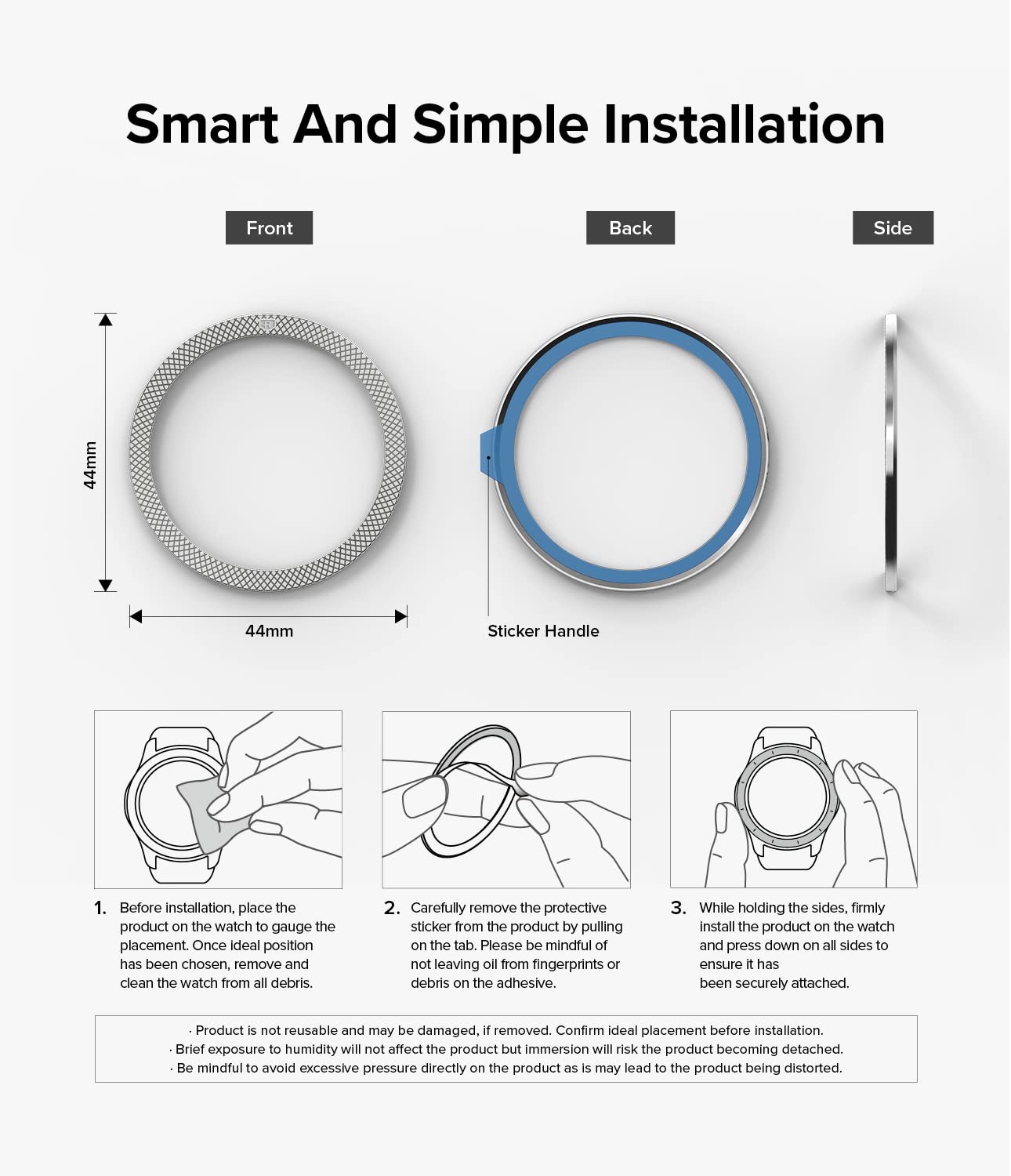 Smart And Simple Installation

Front

Back

Side

44mm

44mm

Sticker Handle

1. Before installation, place the product on the watch to gauge the placement. Once ideal position has been chosen, remove and clean the watch from all debris.

2. Carefully remove the protective sticker from the product by pulling on the tab. Please be mindful of not leaving oil from fingerprints or debris on the adhesive.

3. While holding the sides, firmly install the product on the watch and press down on all sides to ensure it has been securely attached.

· Product is not reusable and may be damaged, if removed. Confirm ideal placement before installation.
· Brief exposure to humidity will not affect the product but immersion will risk the product becoming detached.
· Be mindful to avoid excessive pressure directly on the product as is may lead to the product being distorted.