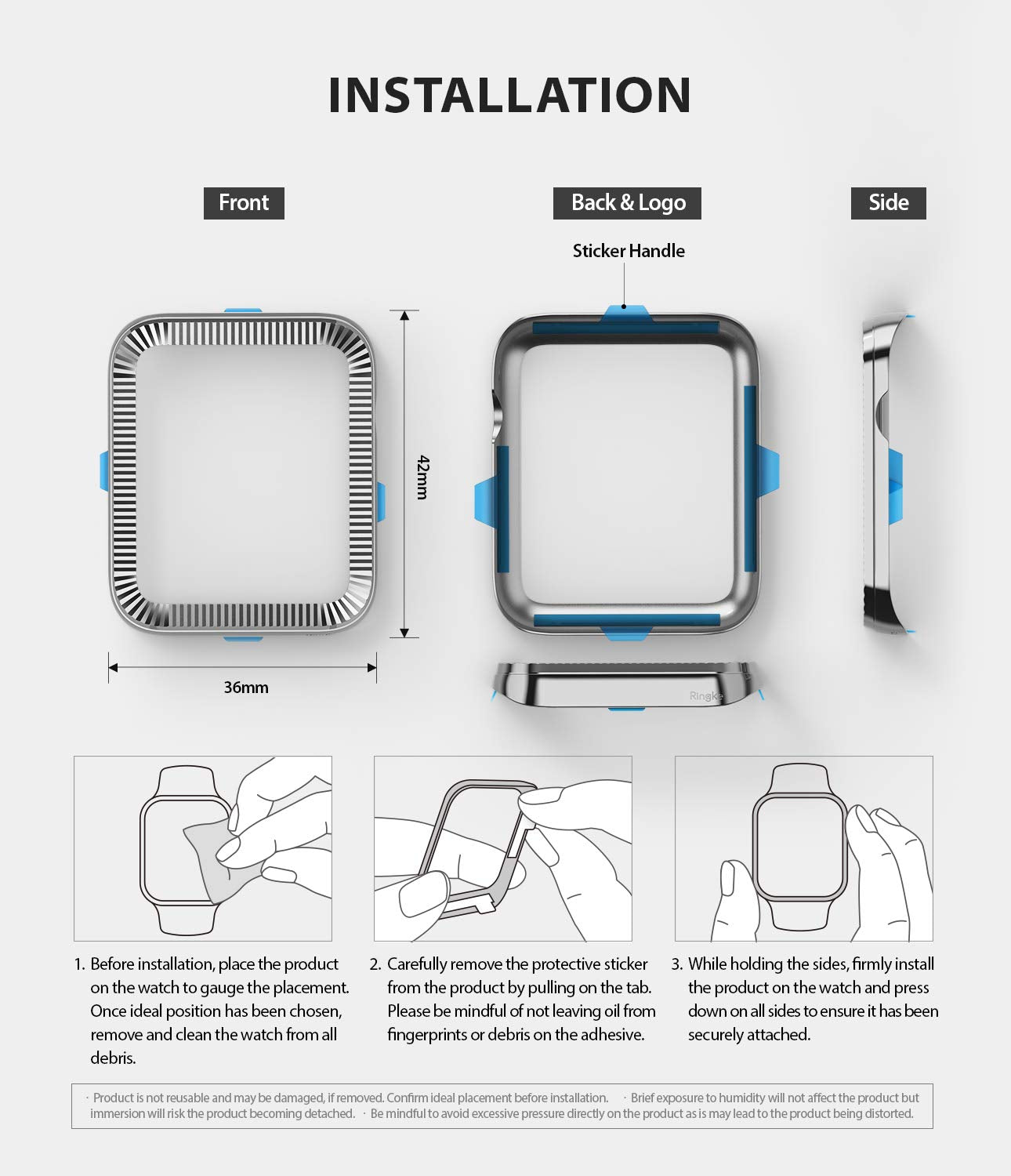 INSTALLATION

Front

Back & Logo

Side

Sticker Handle

42mm

36mm

Ringke

1. Before installation, place the product on the watch to gauge the placement. Once ideal position has been chosen, remove and clean the watch from all debris.

2. Carefully remove the protective sticker from the product by pulling on the tab. Please be mindful of not leaving oil from fingerprints or debris on the adhesive.

3. While holding the sides, firmly install the product on the watch and press down on all sides to ensure it has been securely attached.

· Product is not reusable and may be damaged, if removed. Confirm ideal placement before installation. · Brief exposure to humidity will not affect the product but immersion will risk the product becoming detached. · Be mindful to avoid excessive pressure directly on the product as is may lead to the product being distorted.