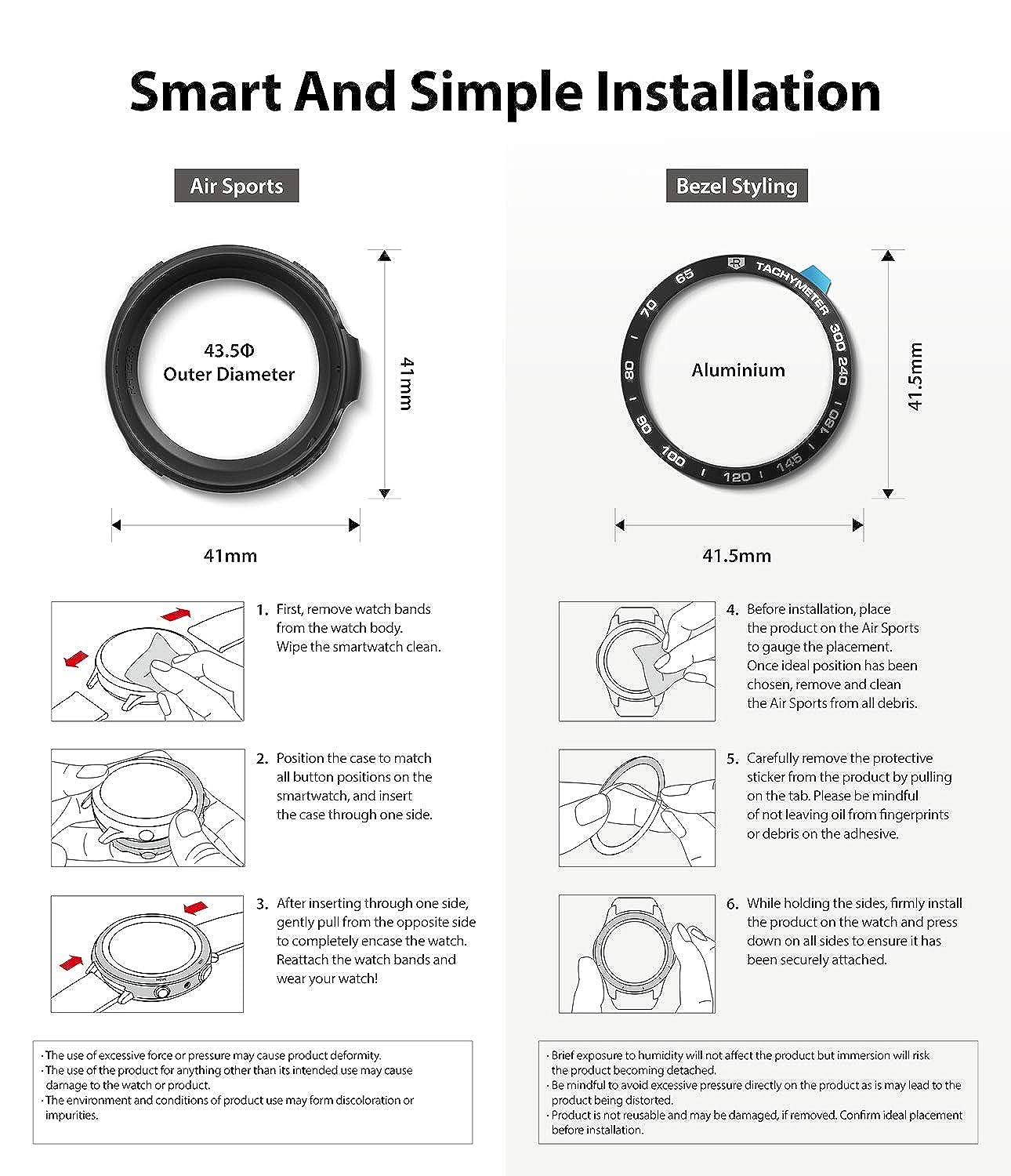 Smart And Simple Installation

Air Sports

43.5Φ
Outer Diameter

41mm

41mm

1. First, remove watch bands from the watch body. Wipe the smartwatch clean.

2. Position the case to match all button positions on the smartwatch, and insert the case through one side.

3. After inserting through one side, gently pull from the opposite side to completely encase the watch. Reattach the watch bands and wear your watch!

· The use of excessive force or pressure may cause product deformity.
· The use of the product for anything other than its intended use may cause damage to the watch or product.
· The environment and conditions of product use may form discoloration or impurities.

Bezel Styling

TACHYMETER 300 240 180 145 120 100 90 80 70 65

Aluminium

41.5mm

41.5mm

4. Before installation, place the product on the Air Sports to gauge the placement. Once ideal position has been chosen, remove and clean the Air Sports from all debris.

5. Carefully remove the protective sticker from the product by pulling on the tab. Please be mindful of not leaving oil from fingerprints or debris on the adhesive.

6. While holding the sides, firmly install the product on the watch and press down on all sides to ensure it has been securely attached.

· Brief exposure to humidity will not affect the product but immersion will risk the product becoming detached.
· Be mindful to avoid excessive pressure directly on the product as is may lead to the product being distorted.
· Product is not reusable and may be damaged, if removed. Confirm ideal placement before installation.