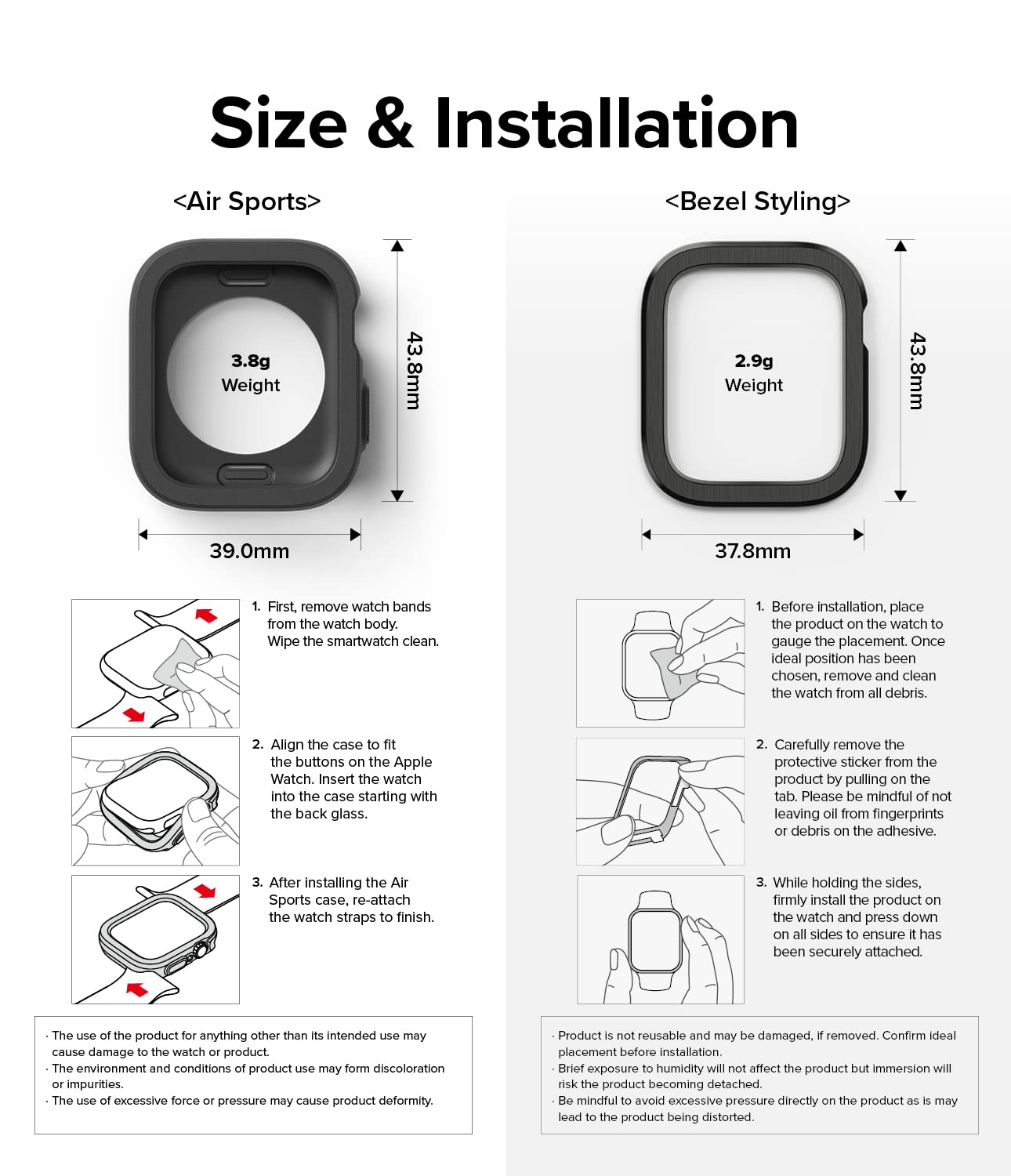 Size & Installation

<Air Sports>

3.8g
Weight

43.8mm

39.0mm

1. First, remove watch bands from the watch body. Wipe the smartwatch clean.

2. Align the case to fit the buttons on the Apple Watch. Insert the watch into the case starting with the back glass.

3. After installing the Air Sports case, re-attach the watch straps to finish.

· The use of the product for anything other than its intended use may cause damage to the watch or product.
· The environment and conditions of product use may form discoloration or impurities.
· The use of excessive force or pressure may cause product deformity.

<Bezel Styling>

2.9g
Weight

43.8mm

37.8mm

1. Before installation, place the product on the watch to gauge the placement. Once ideal position has been chosen, remove and clean the watch from all debris.

2. Carefully remove the protective sticker from the product by pulling on the tab. Please be mindful of not leaving oil from fingerprints or debris on the adhesive.

3. While holding the sides, firmly install the product on the watch and press down on all sides to ensure it has been securely attached.

· Product is not reusable and may be damaged, if removed. Confirm ideal placement before installation.
· Brief exposure to humidity will not affect the product but immersion will risk the product becoming detached.
· Be mindful to avoid excessive pressure directly on the product as is may lead to the product being distorted.