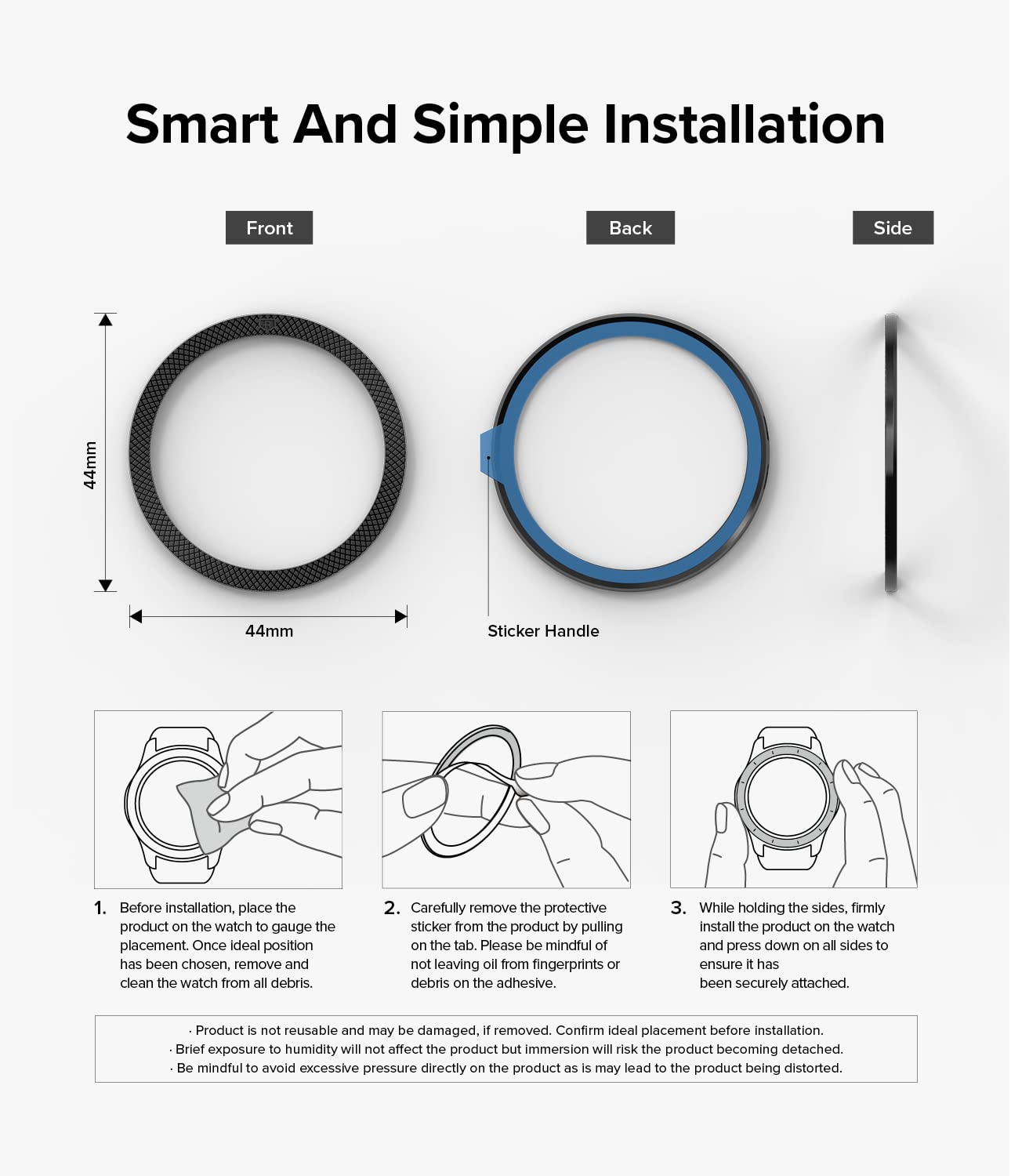 Smart And Simple Installation

Front

Back

Side

44mm

44mm

Sticker Handle

1. Before installation, place the product on the watch to gauge the placement. Once ideal position has been chosen, remove and clean the watch from all debris.

2. Carefully remove the protective sticker from the product by pulling on the tab. Please be mindful of not leaving oil from fingerprints or debris on the adhesive.

3. While holding the sides, firmly install the product on the watch and press down on all sides to ensure it has been securely attached.

· Product is not reusable and may be damaged, if removed. Confirm ideal placement before installation.
· Brief exposure to humidity will not affect the product but immersion will risk the product becoming detached.
· Be mindful to avoid excessive pressure directly on the product as is may lead to the product being distorted.