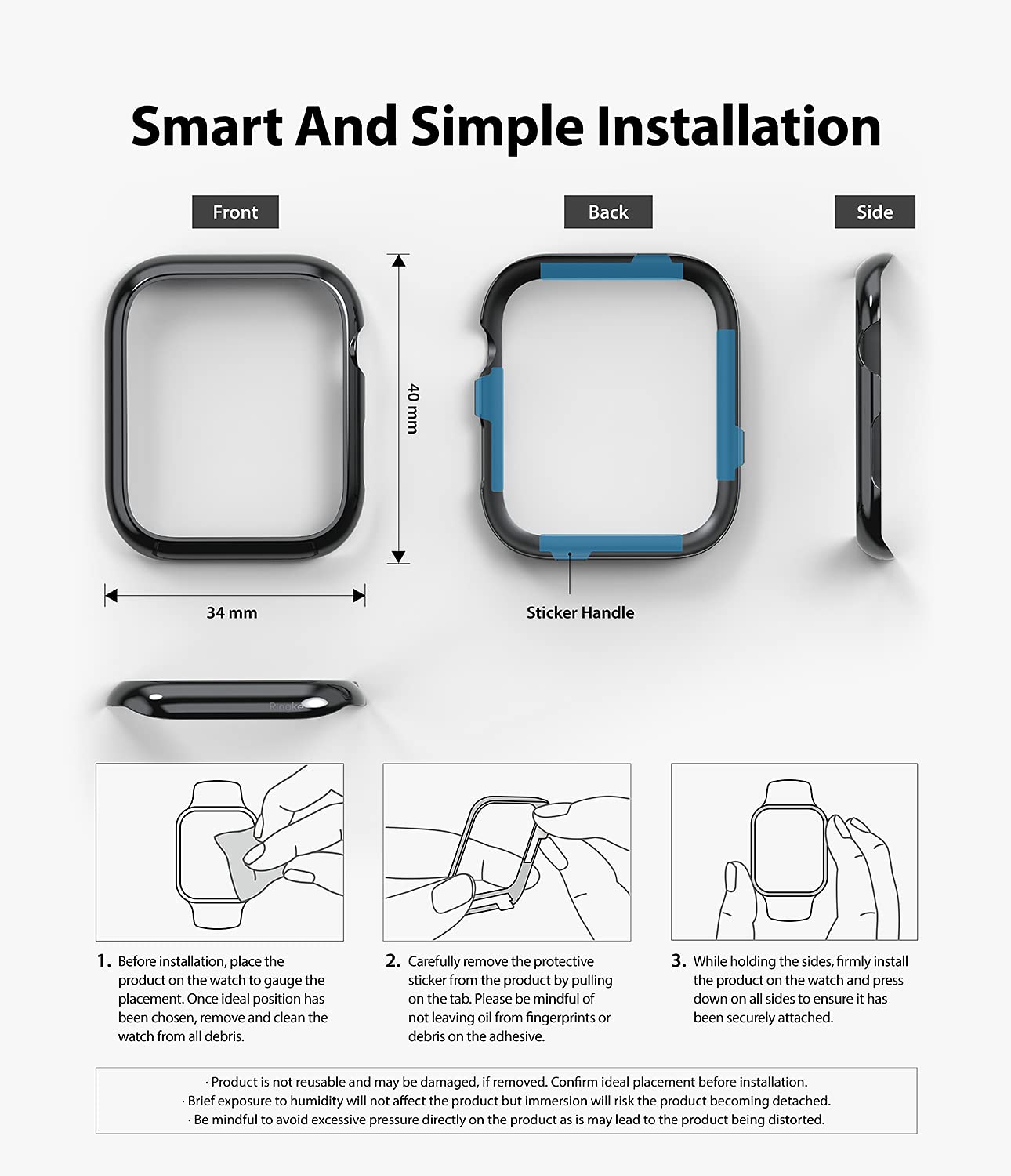 Smart And Simple Installation

Front

Back

Side

40 mm

34 mm

Sticker Handle

Ringke

1. Before installation, place the product on the watch to gauge the placement. Once ideal position has been chosen, remove and clean the watch from all debris.

2. Carefully remove the protective sticker from the product by pulling on the tab. Please be mindful of not leaving oil from fingerprints or debris on the adhesive.

3. While holding the sides, firmly install the product on the watch and press down on all sides to ensure it has been securely attached.

· Product is not reusable and may be damaged, if removed. Confirm ideal placement before installation.
· Brief exposure to humidity will not affect the product but immersion will risk the product becoming detached.
· Be mindful to avoid excessive pressure directly on the product as is may lead to the product being distorted.