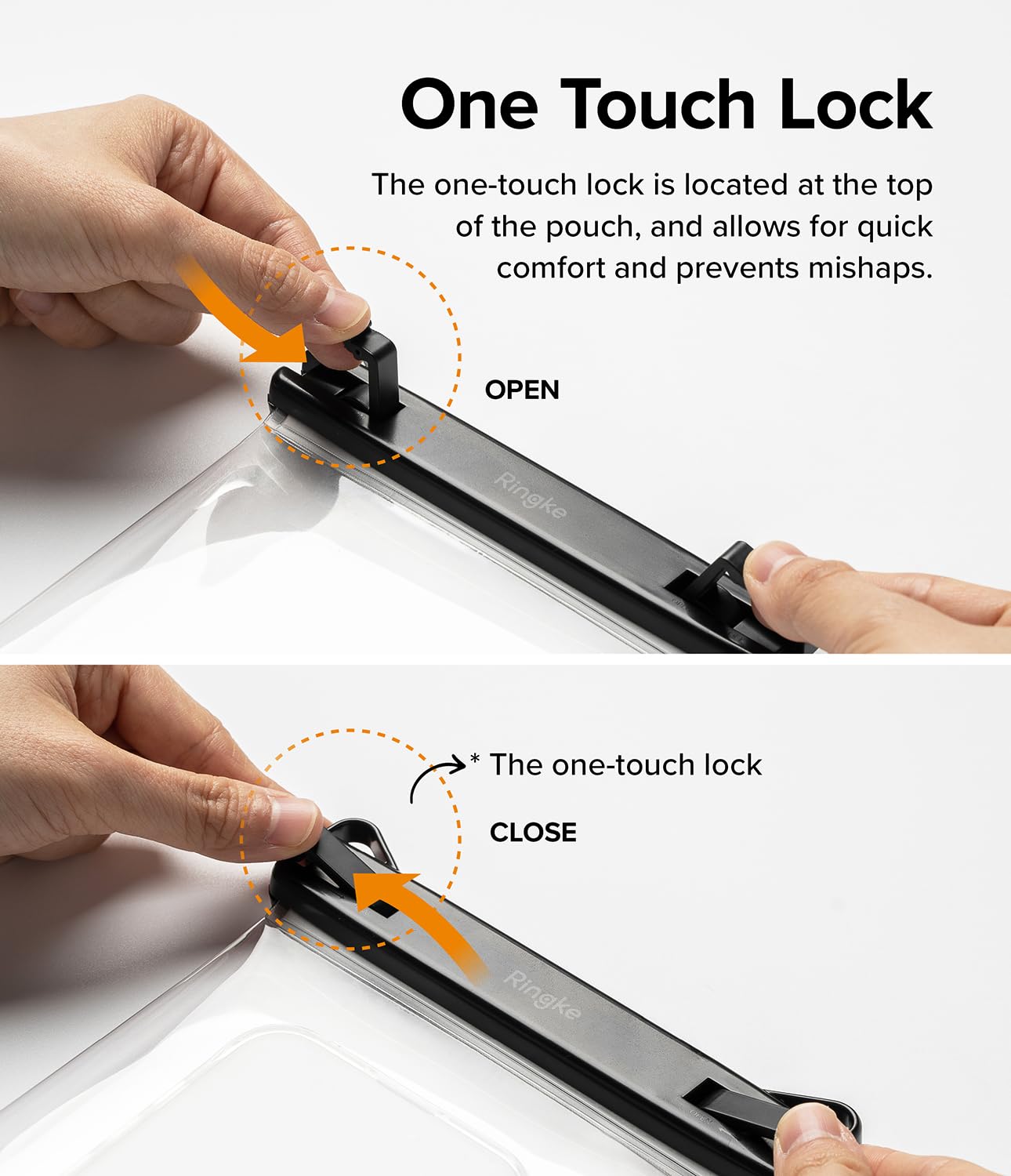 One Touch Lock

The one-touch lock is located at the top of the pouch, and allows for quick comfort and prevents mishaps.

OPEN

Ringke

* The one-touch lock

CLOSE

Ringke