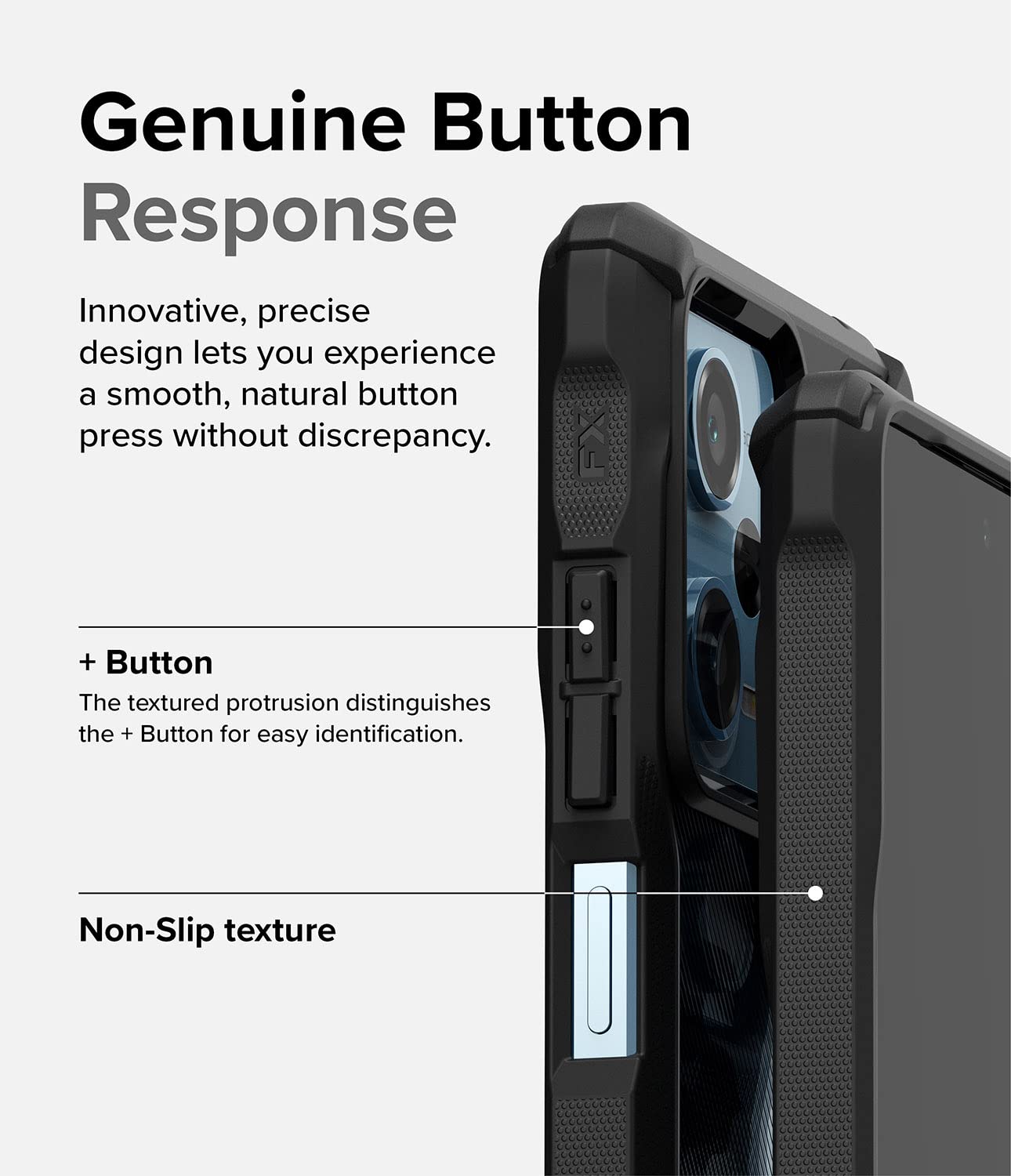 Genuine Button Response

Innovative, precise design lets you experience a smooth, natural button press without discrepancy.

FX

+ Button
The textured protrusion distinguishes the + Button for easy identification.

Non-Slip texture