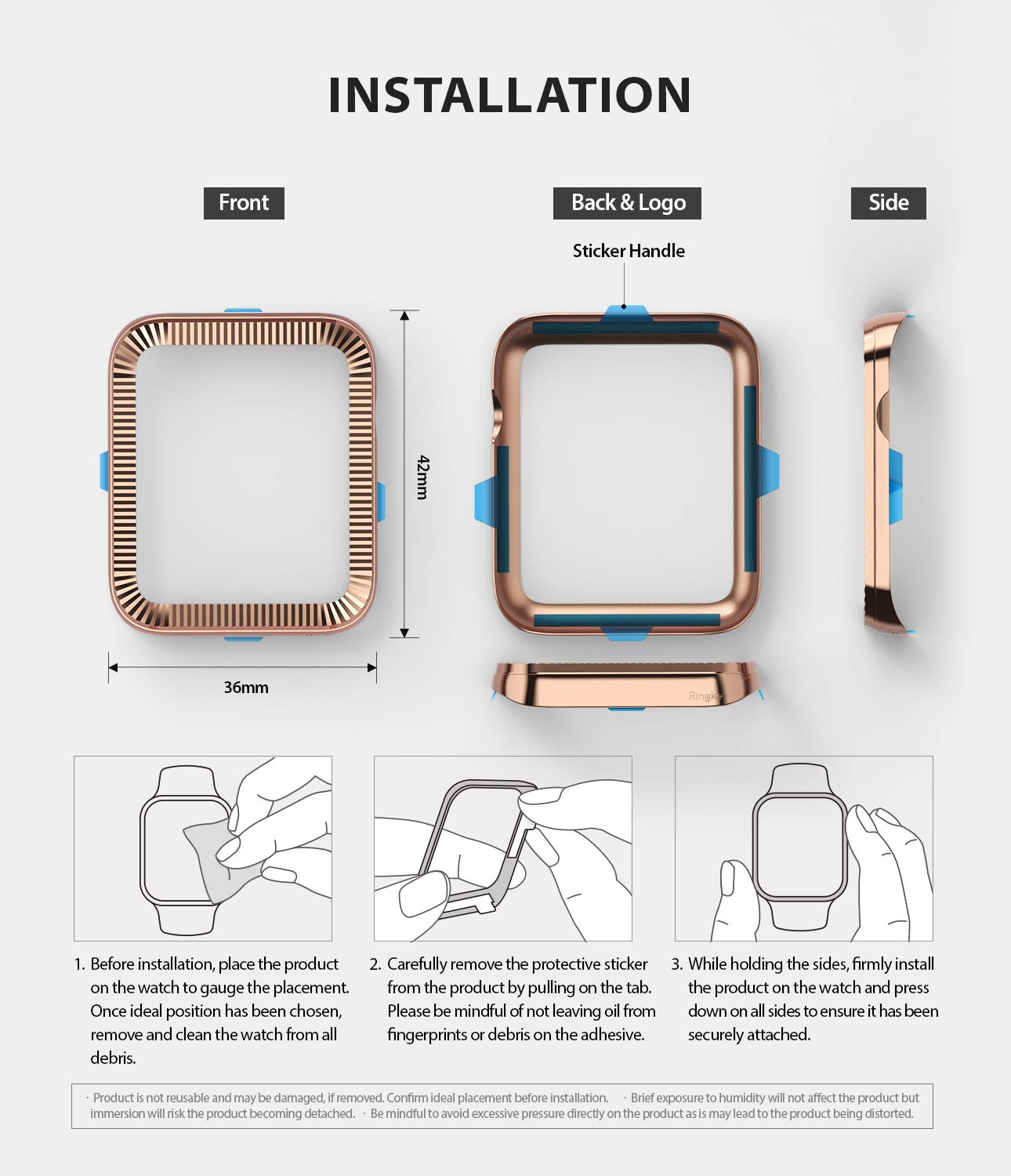 INSTALLATION

Front

Back & Logo

Side

Sticker Handle

42mm

36mm

Ringke

1. Before installation, place the product on the watch to gauge the placement. Once ideal position has been chosen, remove and clean the watch from all debris.

2. Carefully remove the protective sticker from the product by pulling on the tab. Please be mindful of not leaving oil from fingerprints or debris on the adhesive.

3. While holding the sides, firmly install the product on the watch and press down on all sides to ensure it has been securely attached.

· Product is not reusable and may be damaged, if removed. Confirm ideal placement before installation. · Brief exposure to humidity will not affect the product but immersion will risk the product becoming detached. · Be mindful to avoid excessive pressure directly on the product as is may lead to the product being distorted.