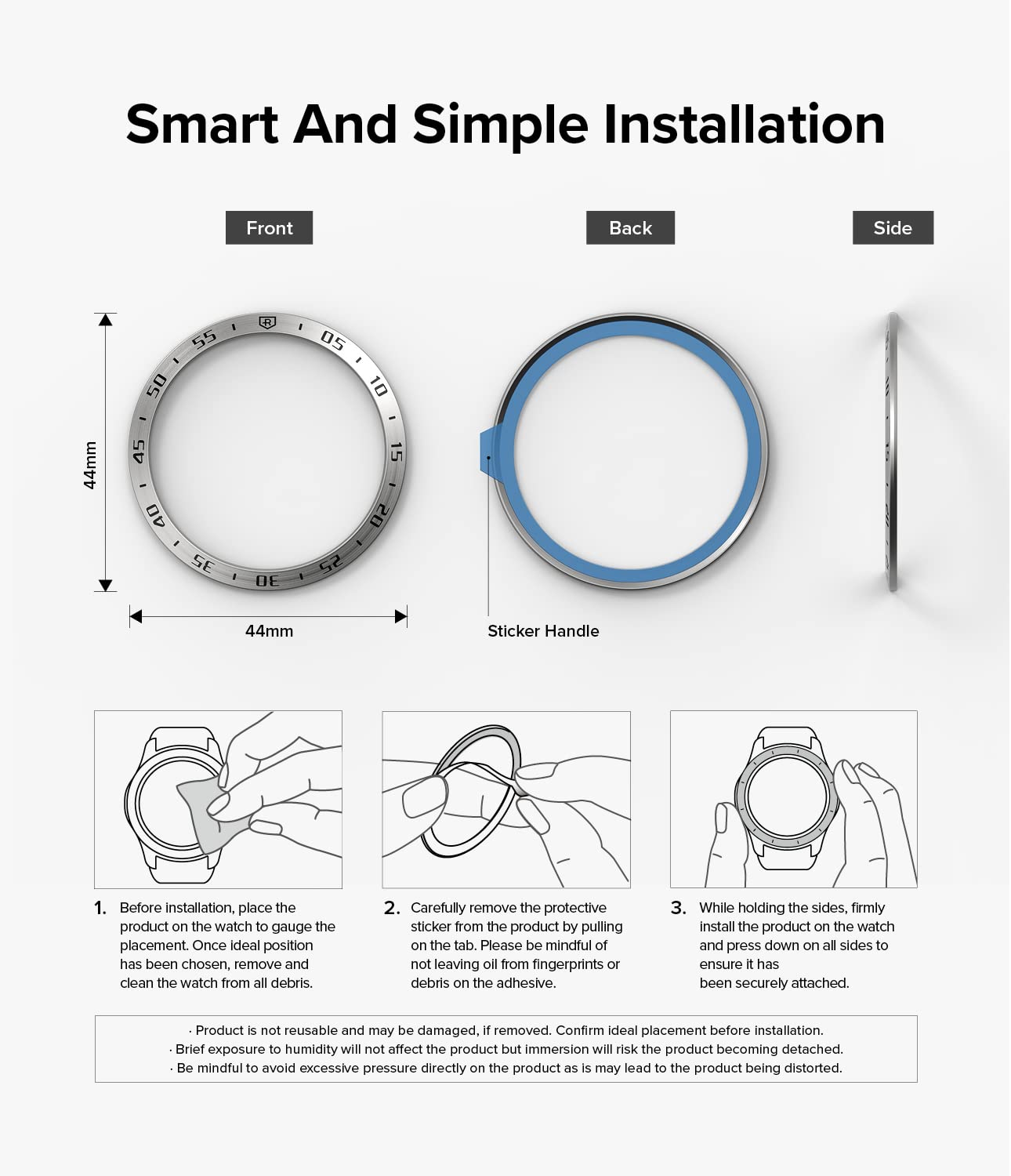 Smart And Simple Installation

Front

Back

Side

55 05 10 15 20 25 30 35 40 45 50

44mm

44mm

Sticker Handle

1. Before installation, place the product on the watch to gauge the placement. Once ideal position has been chosen, remove and clean the watch from all debris.

2. Carefully remove the protective sticker from the product by pulling on the tab. Please be mindful of not leaving oil from fingerprints or debris on the adhesive.

3. While holding the sides, firmly install the product on the watch and press down on all sides to ensure it has been securely attached.

· Product is not reusable and may be damaged, if removed. Confirm ideal placement before installation.
· Brief exposure to humidity will not affect the product but immersion will risk the product becoming detached.
· Be mindful to avoid excessive pressure directly on the product as is may lead to the product being distorted.