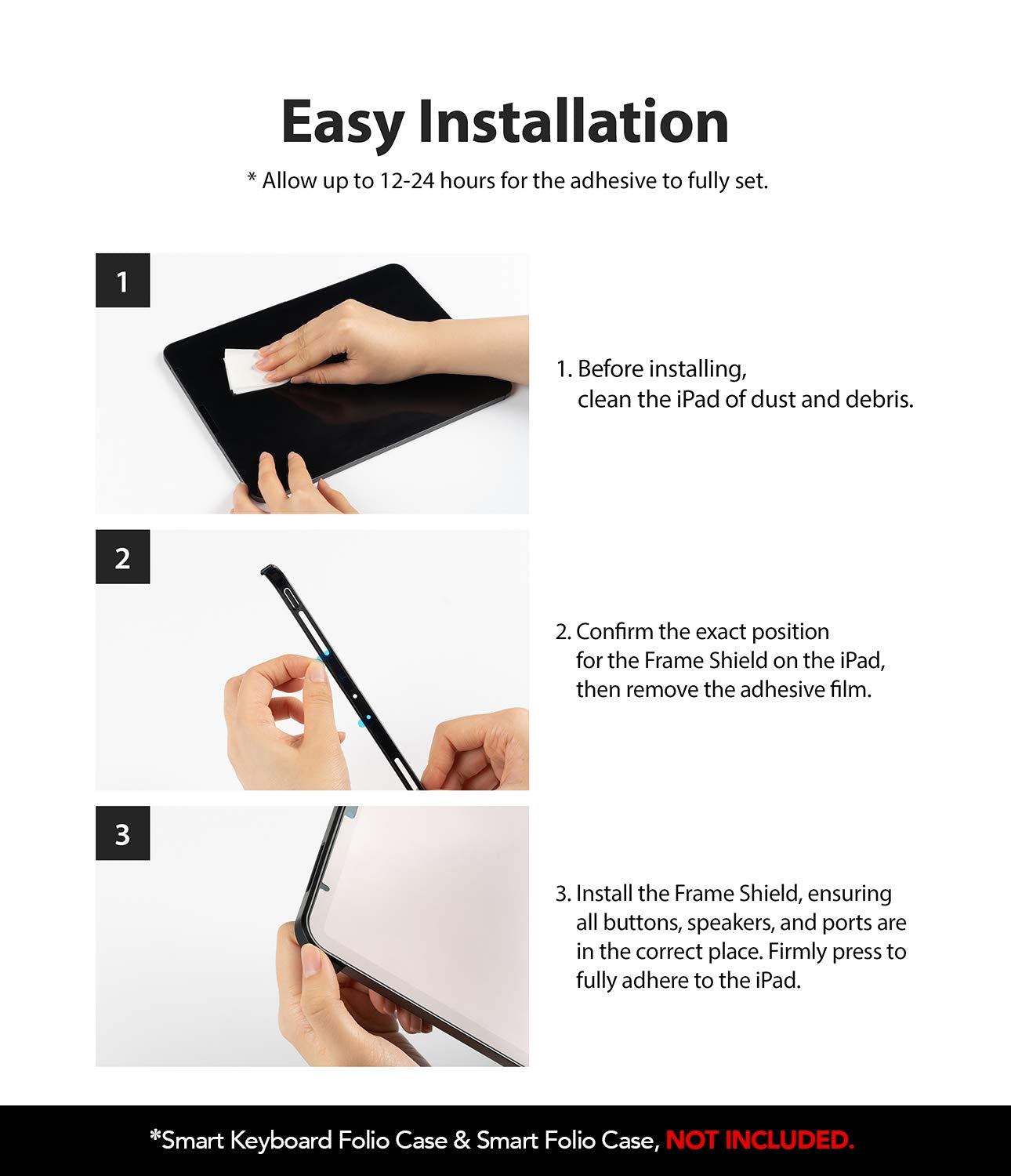 Easy Installation

* Allow up to 12-24 hours for the adhesive to fully set.

1

1. Before installing, clean the iPad of dust and debris.

2

2. Confirm the exact position for the Frame Shield on the iPad, then remove the adhesive film.

3

3. Install the Frame Shield, ensuring all buttons, speakers, and ports are in the correct place. Firmly press to fully adhere to the iPad.

*Smart Keyboard Folio Case & Smart Folio Case, NOT INCLUDED.