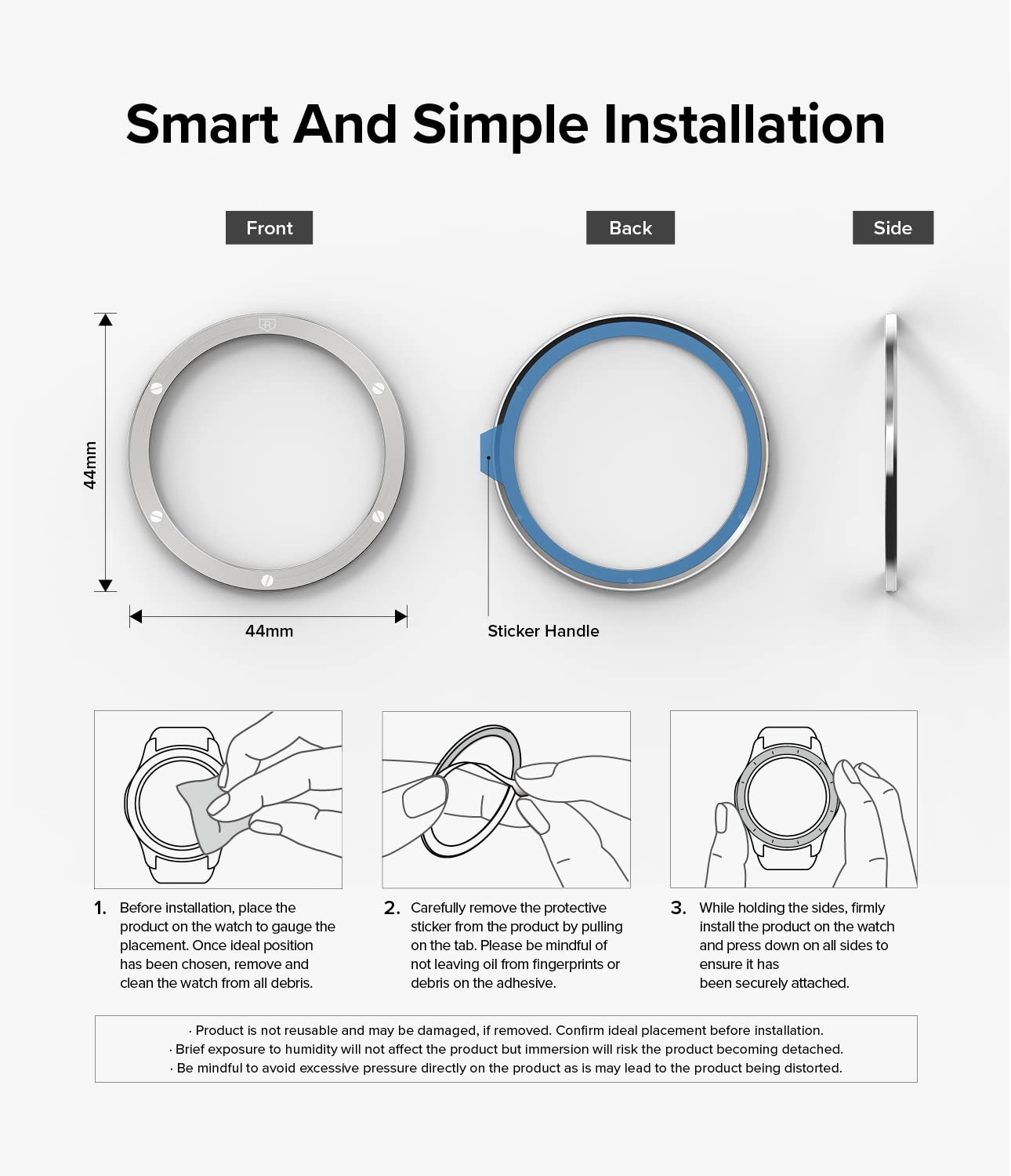 Smart And Simple Installation

Front

Back

Side

44mm

44mm

Sticker Handle

1. Before installation, place the product on the watch to gauge the placement. Once ideal position has been chosen, remove and clean the watch from all debris.

2. Carefully remove the protective sticker from the product by pulling on the tab. Please be mindful of not leaving oil from fingerprints or debris on the adhesive.

3. While holding the sides, firmly install the product on the watch and press down on all sides to ensure it has been securely attached.

· Product is not reusable and may be damaged, if removed. Confirm ideal placement before installation.
· Brief exposure to humidity will not affect the product but immersion will risk the product becoming detached.
· Be mindful to avoid excessive pressure directly on the product as is may lead to the product being distorted.